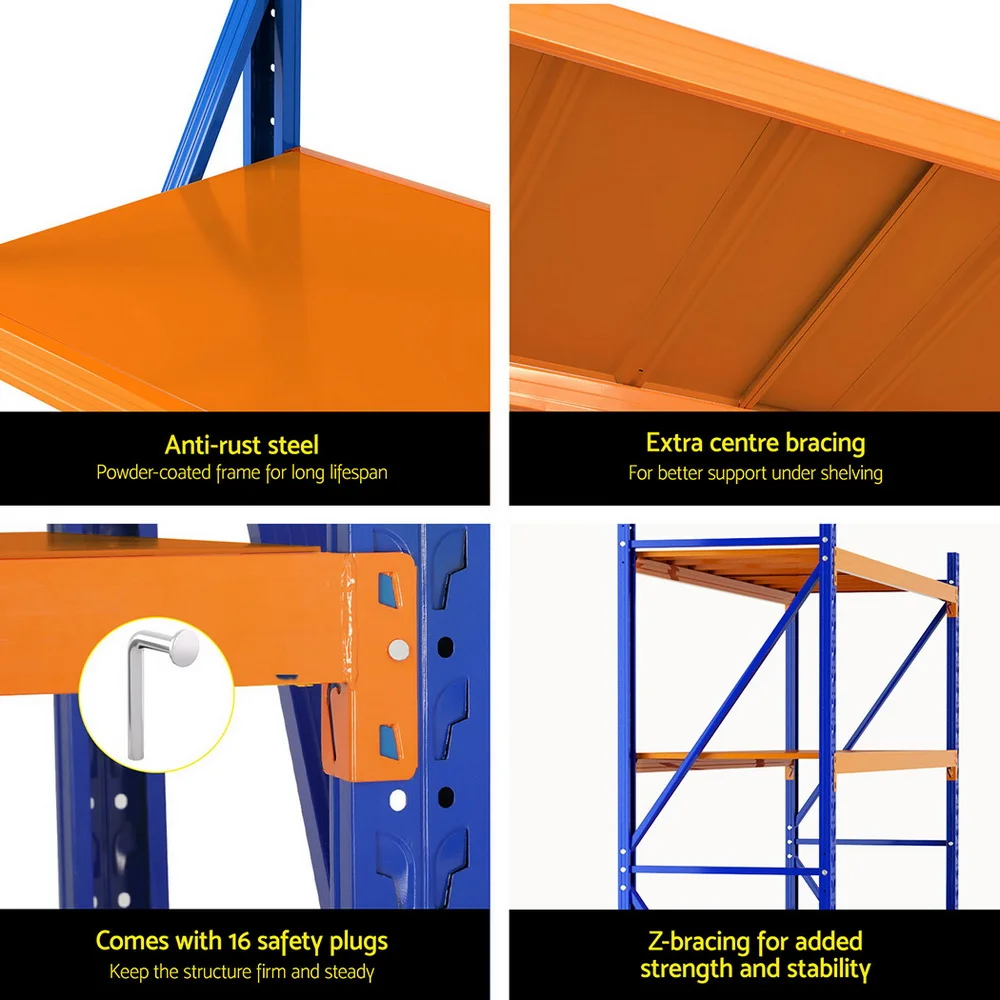 Anti-rust steel
Powder-coated frame for long lifespan

Extra centre bracing
For better support under shelving

Comes with 16 safety plugs
Keep the structure firm and steady

Z-bracing for added strength and stability