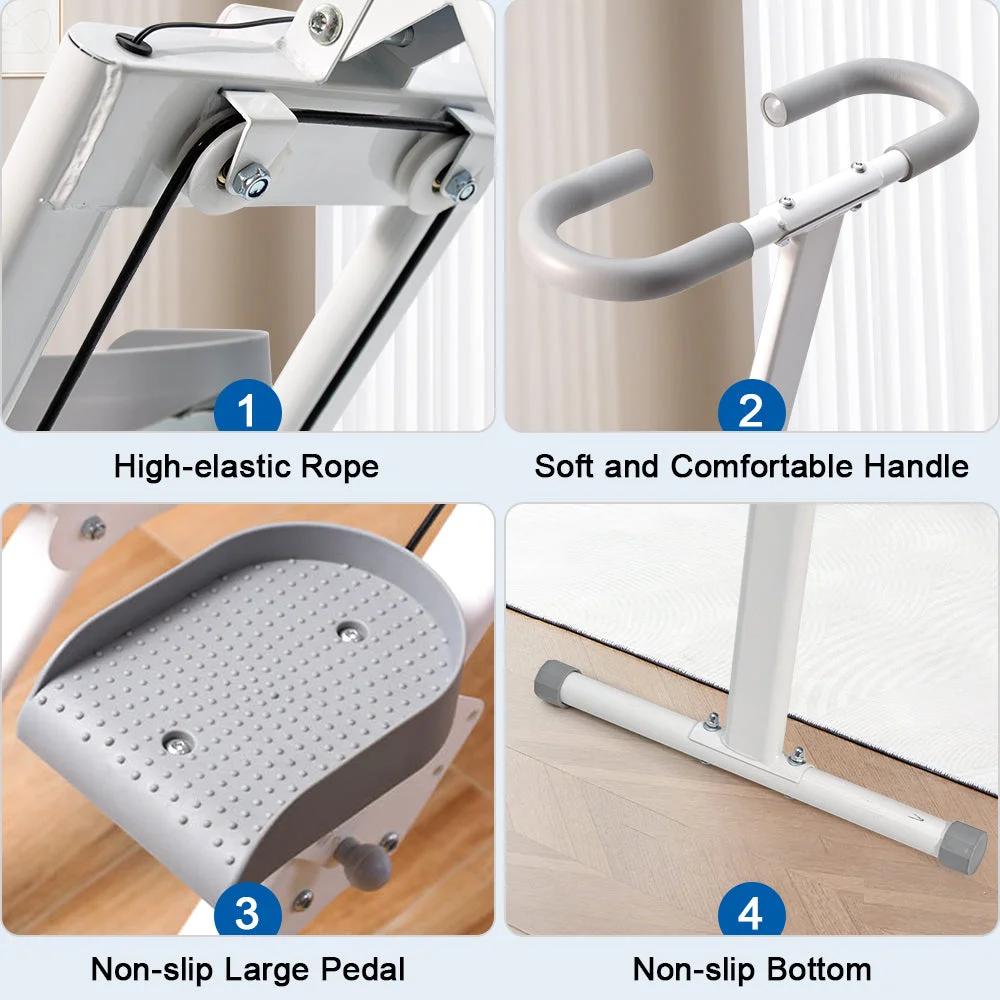 1

High-elastic Rope

2

Soft and Comfortable Handle

3

Non-slip Large Pedal

4

Non-slip Bottom