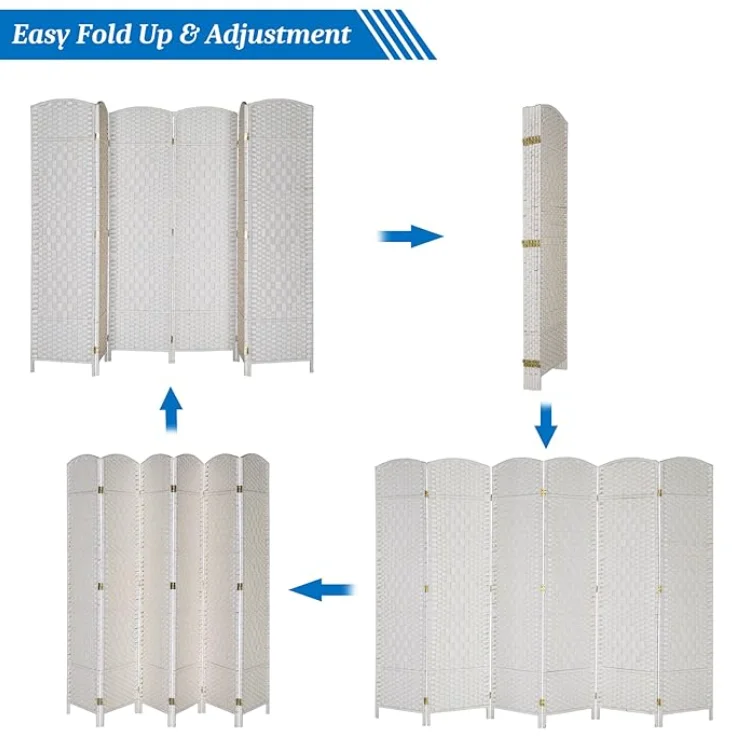 Easy Fold Up & Adjustment