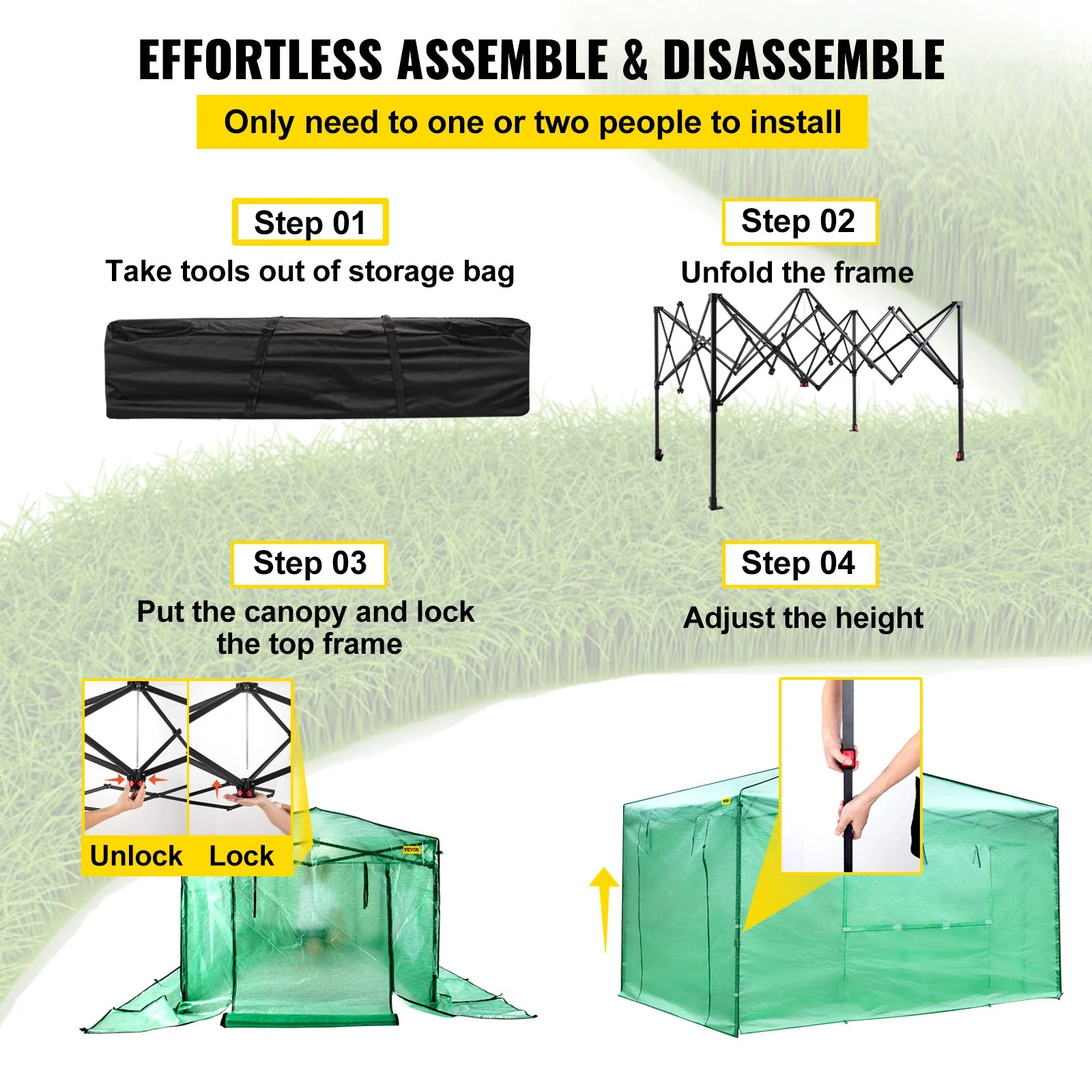 EFFORTLESS ASSEMBLE & DISASSEMBLE

Only need to one or two people to install

Step 01

Take tools out of storage bag

Step 02

Unfold the frame

Step 03

Put the canopy and lock the top frame

Unlock Lock

VEVOR

Step 04

Adjust the height