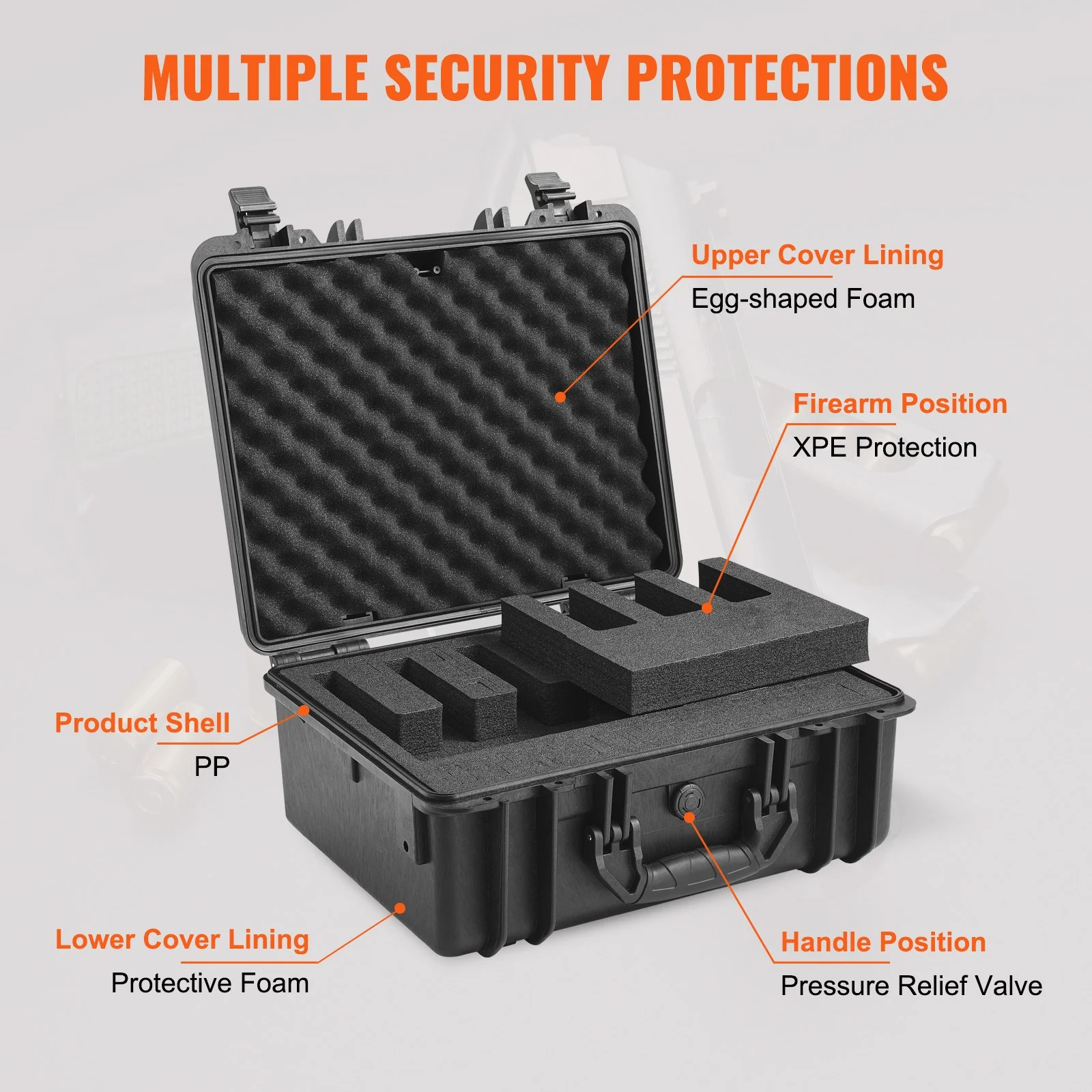 MULTIPLE SECURITY PROTECTIONS

Upper Cover Lining
Egg-shaped Foam

Firearm Position
XPE Protection

Product Shell
PP

Lower Cover Lining
Protective Foam

Handle Position
Pressure Relief Valve