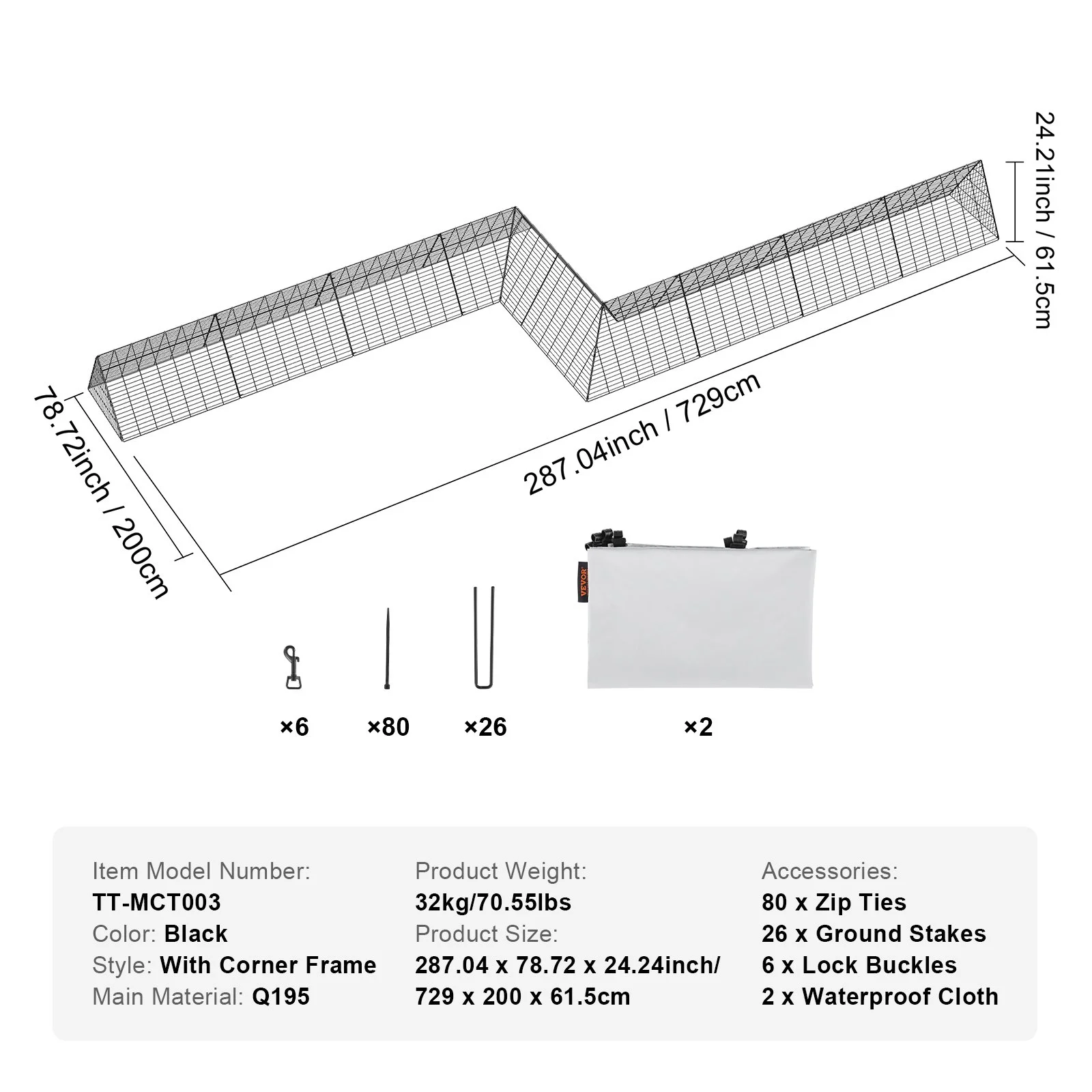 24.21inch / 61.5cm

78.72inch / 200cm

287.04inch / 729cm

VEVOR

×6

×80

×26

×2

Item Model Number:
TT-MCT003
Color: Black
Style: With Corner Frame
Main Material: Q195

Product Weight:
32kg/70.55lbs
Product Size:
287.04 x 78.72 x 24.24inch/
729 x 200 x 61.5cm

Accessories:
80 x Zip Ties
26 x Ground Stakes
6 x Lock Buckles
2 x Waterproof Cloth