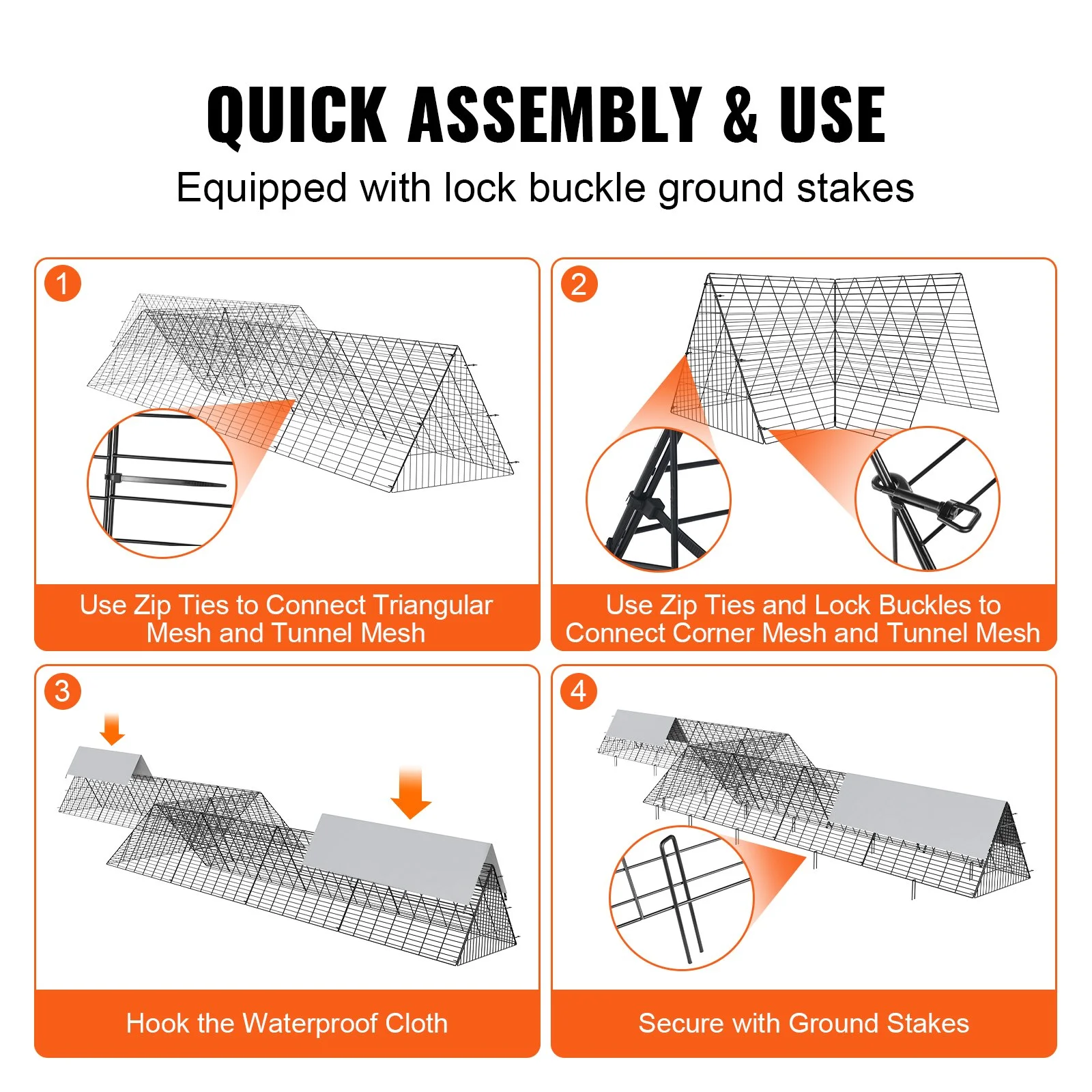 QUICK ASSEMBLY & USE

Equipped with lock buckle ground stakes

1

Use Zip Ties to Connect Triangular Mesh and Tunnel Mesh

2

Use Zip Ties and Lock Buckles to Connect Corner Mesh and Tunnel Mesh

3

Hook the Waterproof Cloth

4

Secure with Ground Stakes