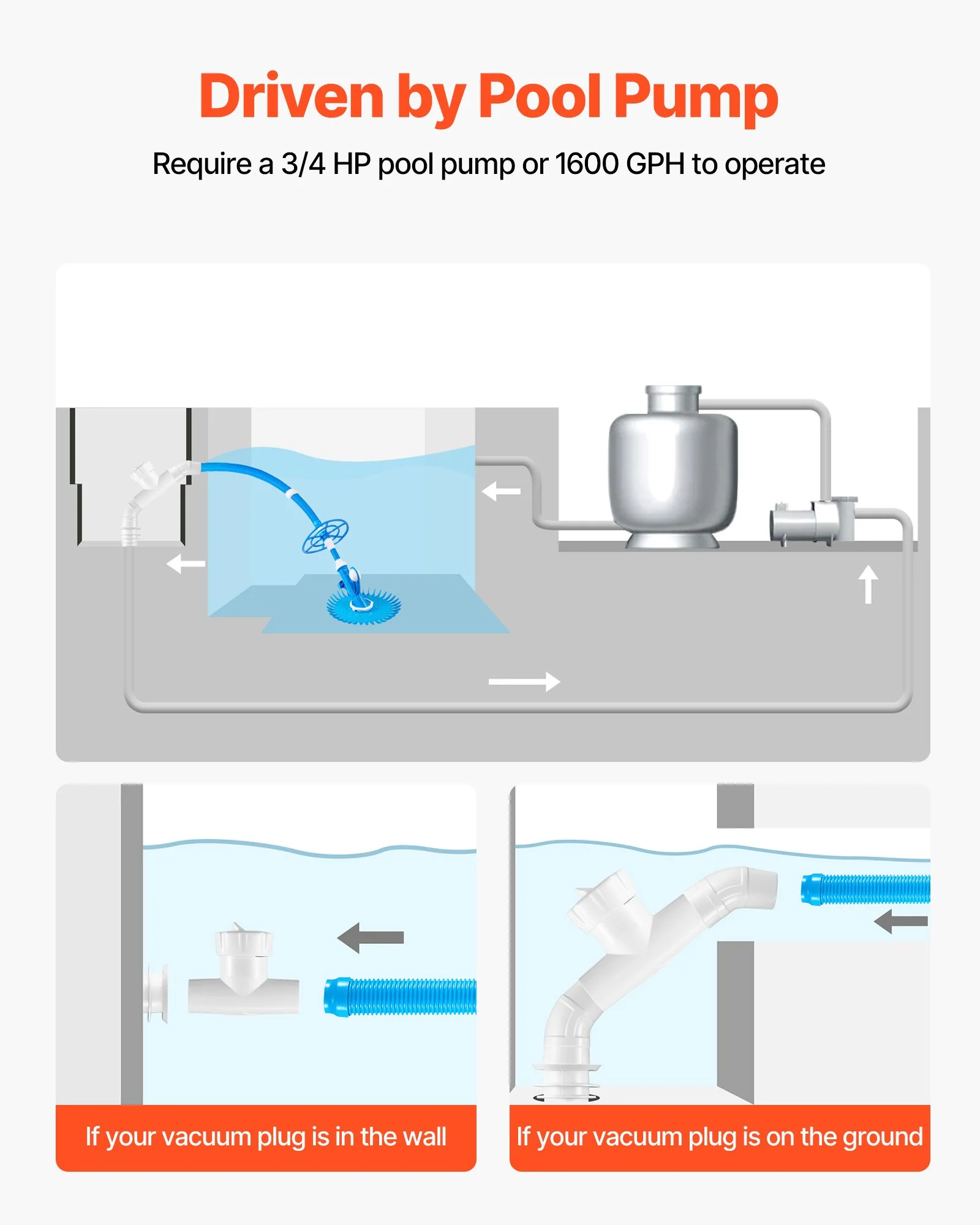 Driven by Pool Pump

Require a 3/4 HP pool pump or 1600 GPH to operate

If your vacuum plug is in the wall

If your vacuum plug is on the ground