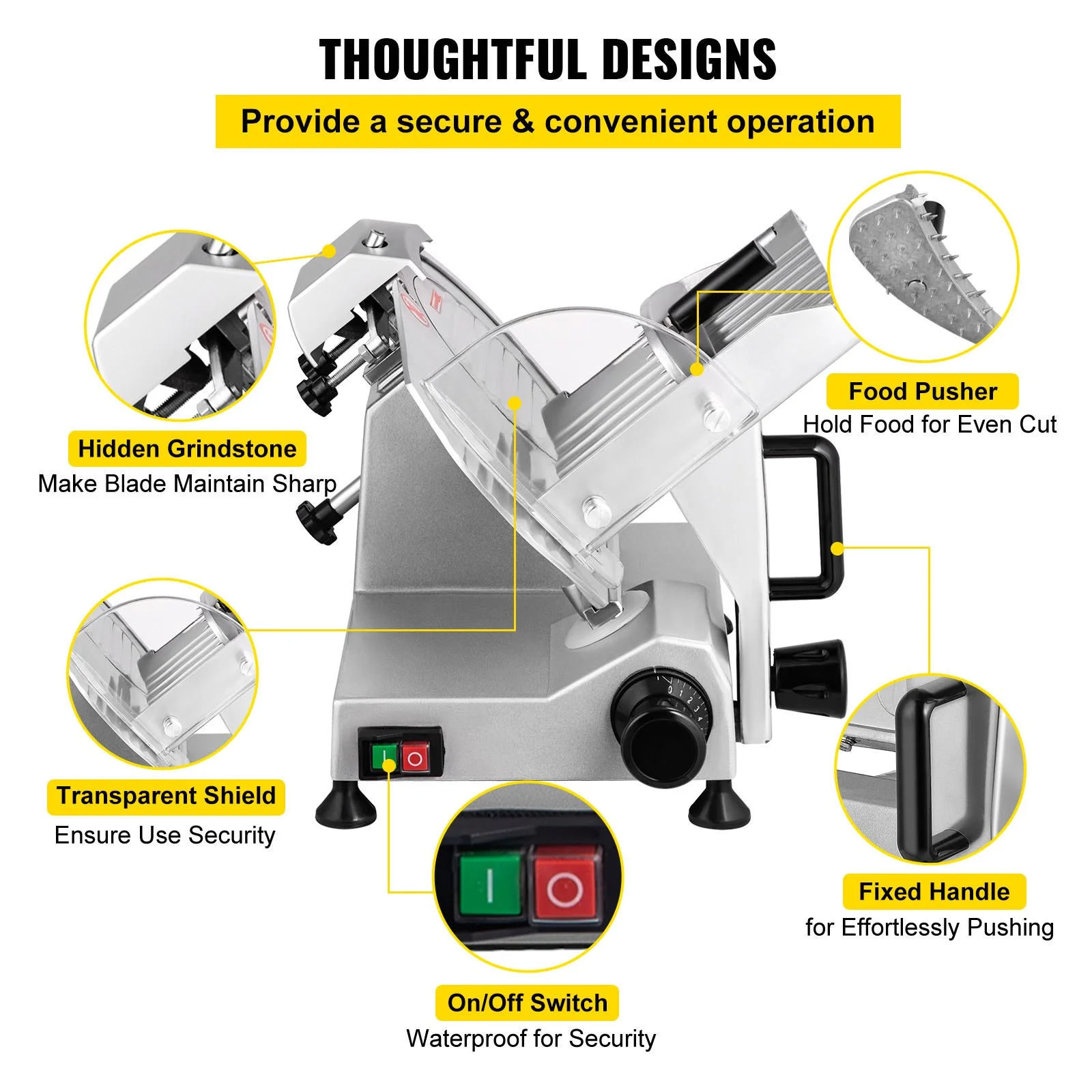 THOUGHTFUL DESIGNS

Provide a secure & convenient operation

Hidden Grindstone
Make Blade Maintain Sharp

Food Pusher
Hold Food for Even Cut

Transparent Shield
Ensure Use Security

Fixed Handle
for Effortlessly Pushing

On/Off Switch
Waterproof for Security