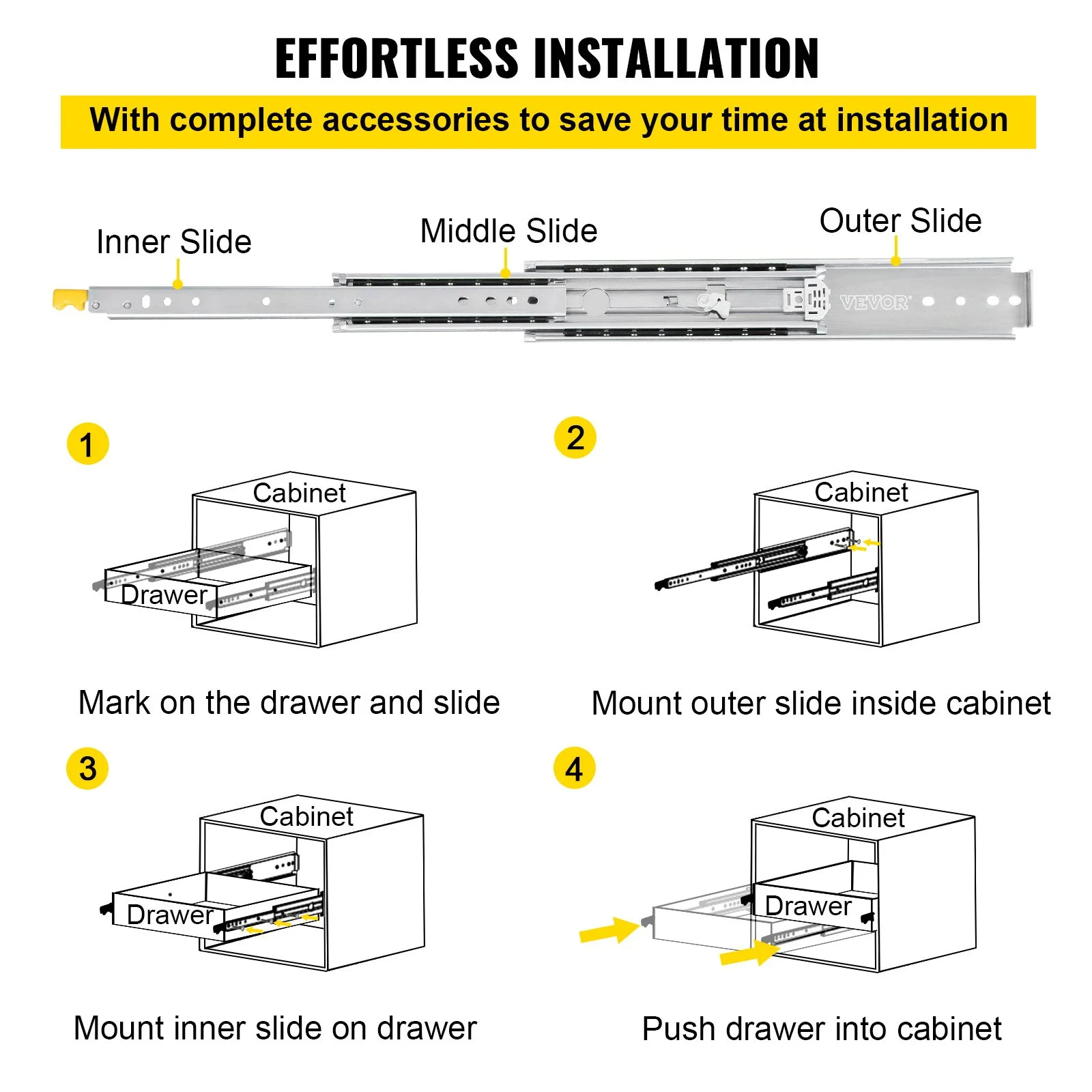 EFFORTLESS INSTALLATION

With complete accessories to save your time at installation

Inner Slide

Middle Slide

Outer Slide

VEVOR

1

Cabinet

Drawer

Mark on the drawer and slide

2

Cabinet

Mount outer slide inside cabinet

3

Cabinet

Drawer

Mount inner slide on drawer

4

Cabinet

Drawer

Push drawer into cabinet