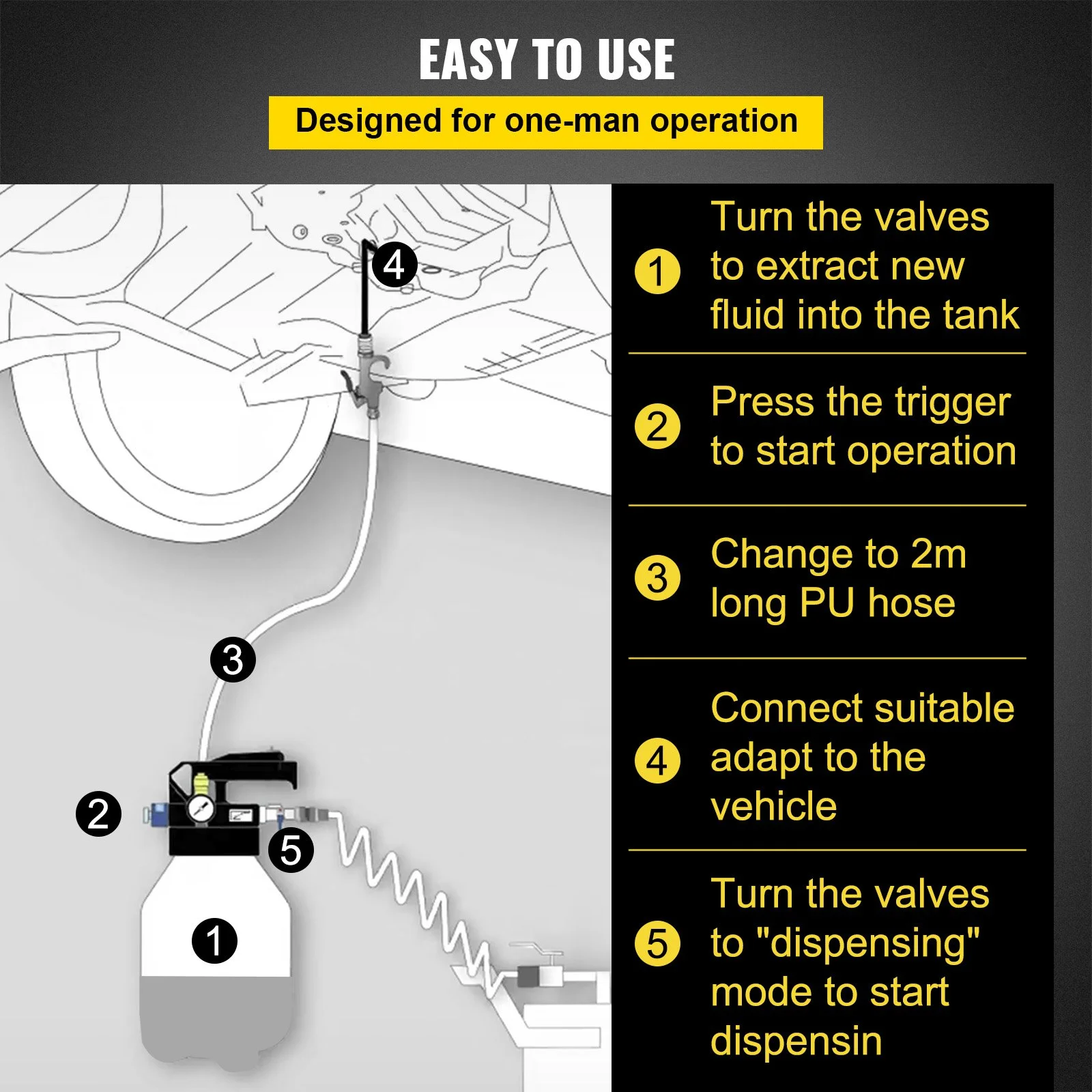 EASY TO USE

Designed for one-man operation

4

3

2

5

1

1 Turn the valves to extract new fluid into the tank

2 Press the trigger to start operation

3 Change to 2m long PU hose

4 Connect suitable adapt to the vehicle

5 Turn the valves to "dispensing" mode to start dispensin