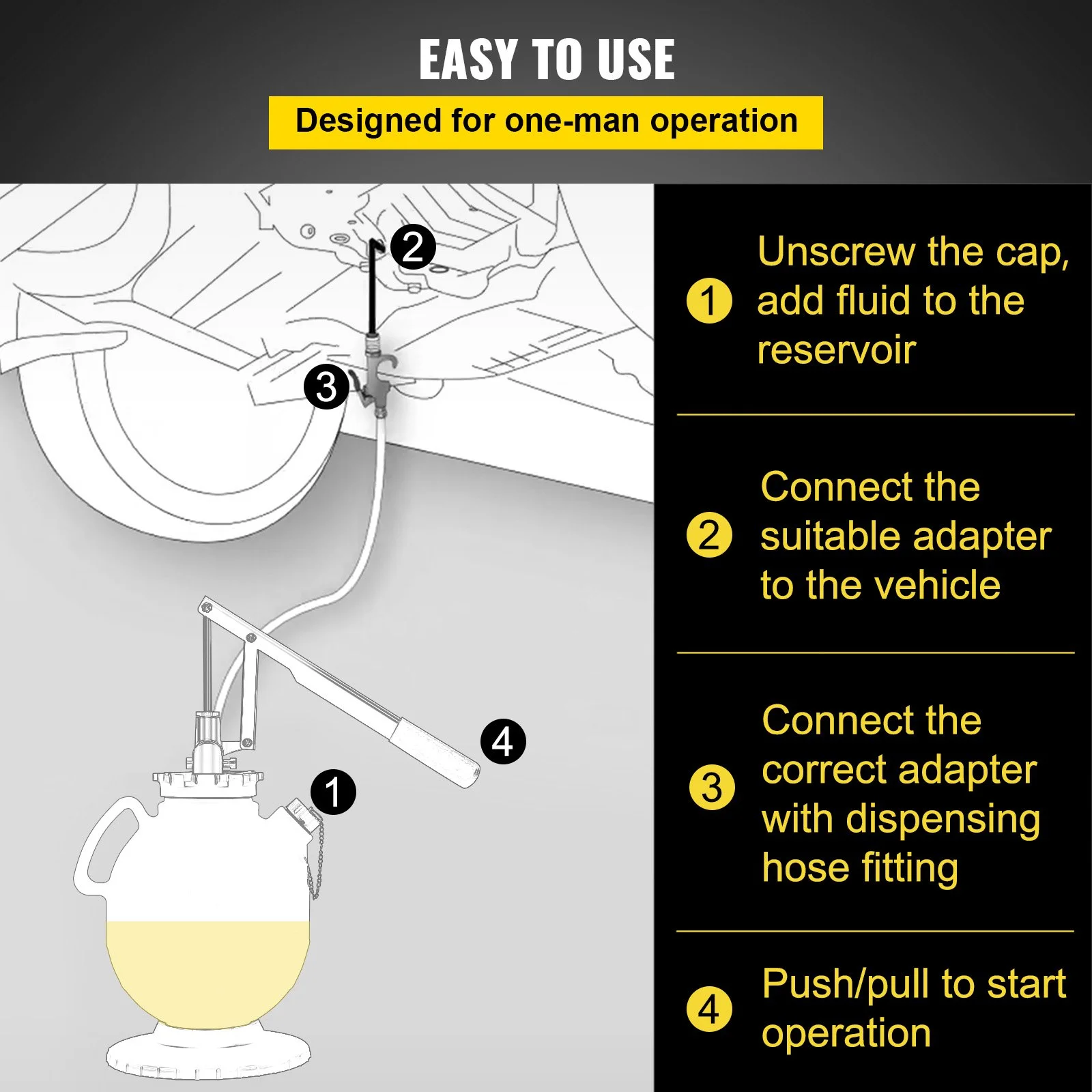 EASY TO USE

Designed for one-man operation

2

3

4

1

1 Unscrew the cap, add fluid to the reservoir

2 Connect the suitable adapter to the vehicle

3 Connect the correct adapter with dispensing hose fitting

4 Push/pull to start operation