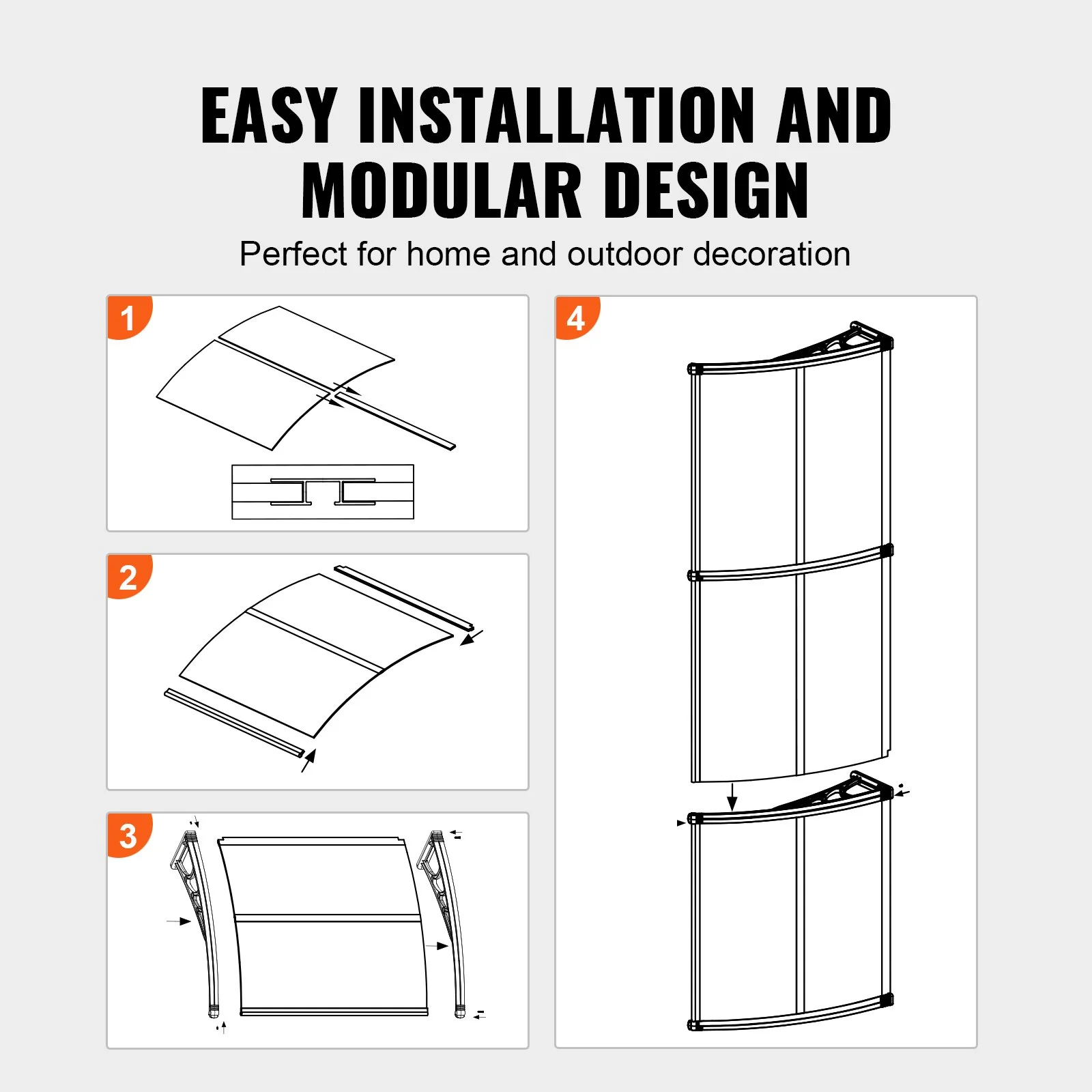 EASY INSTALLATION AND MODULAR DESIGN

Perfect for home and outdoor decoration

1

2

3

4