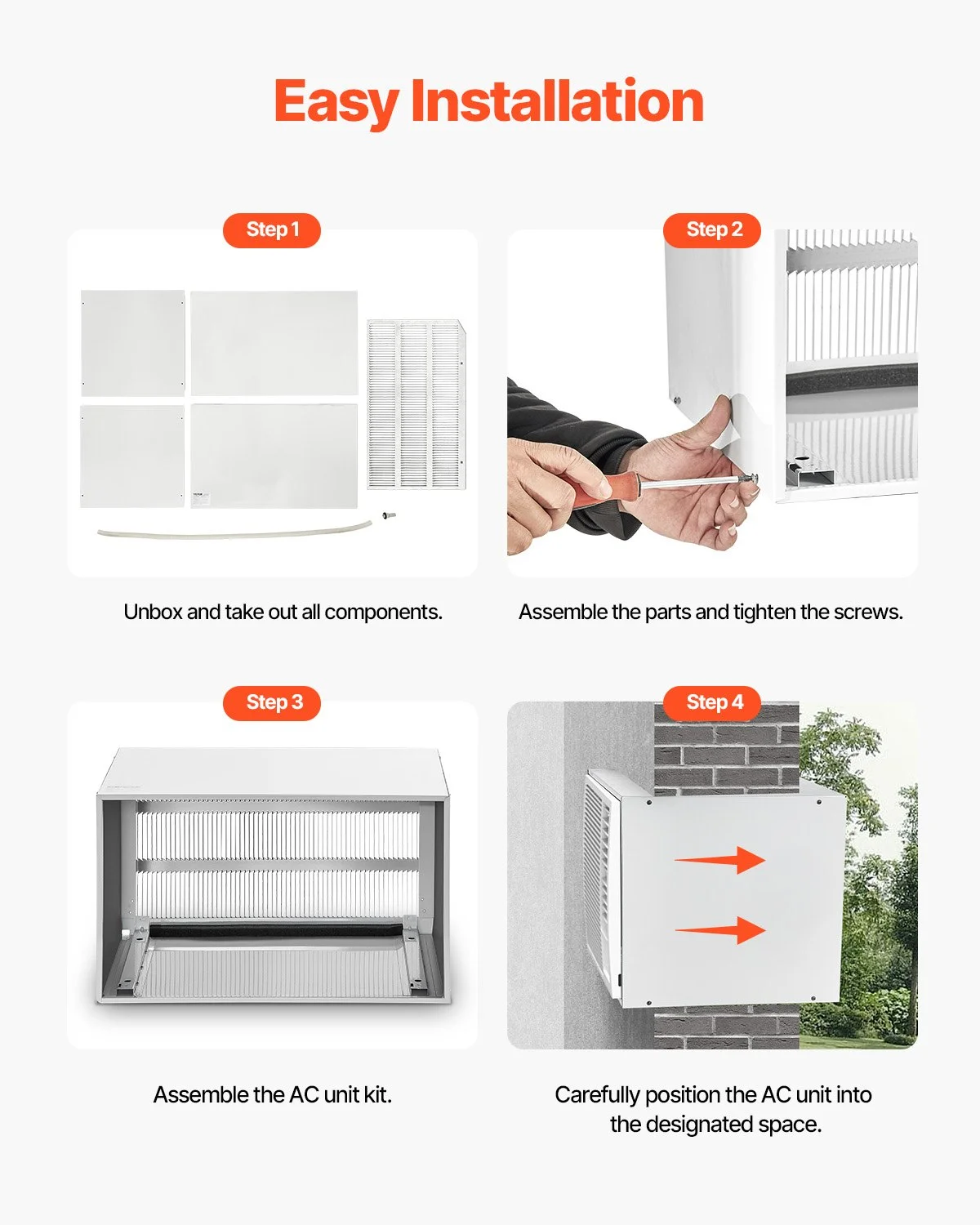 Easy Installation

Step 1

Unbox and take out all components.

Step 2

Assemble the parts and tighten the screws.

Step 3

Assemble the AC unit kit.

Step 4

Carefully position the AC unit into the designated space.