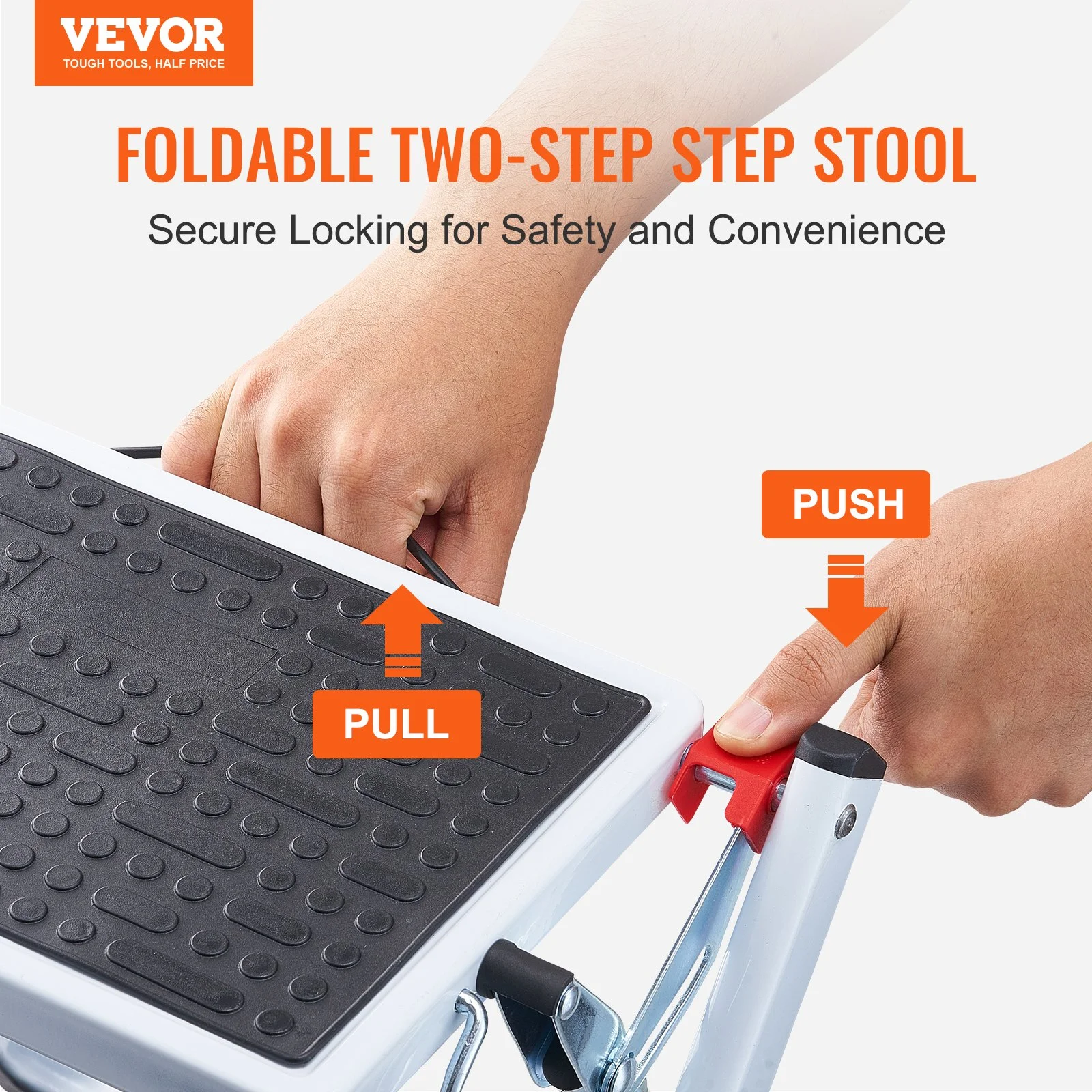 VEVOR
TOUGH TOOLS, HALF PRICE

FOLDABLE TWO-STEP STEP STOOL

Secure Locking for Safety and Convenience

PUSH

PULL