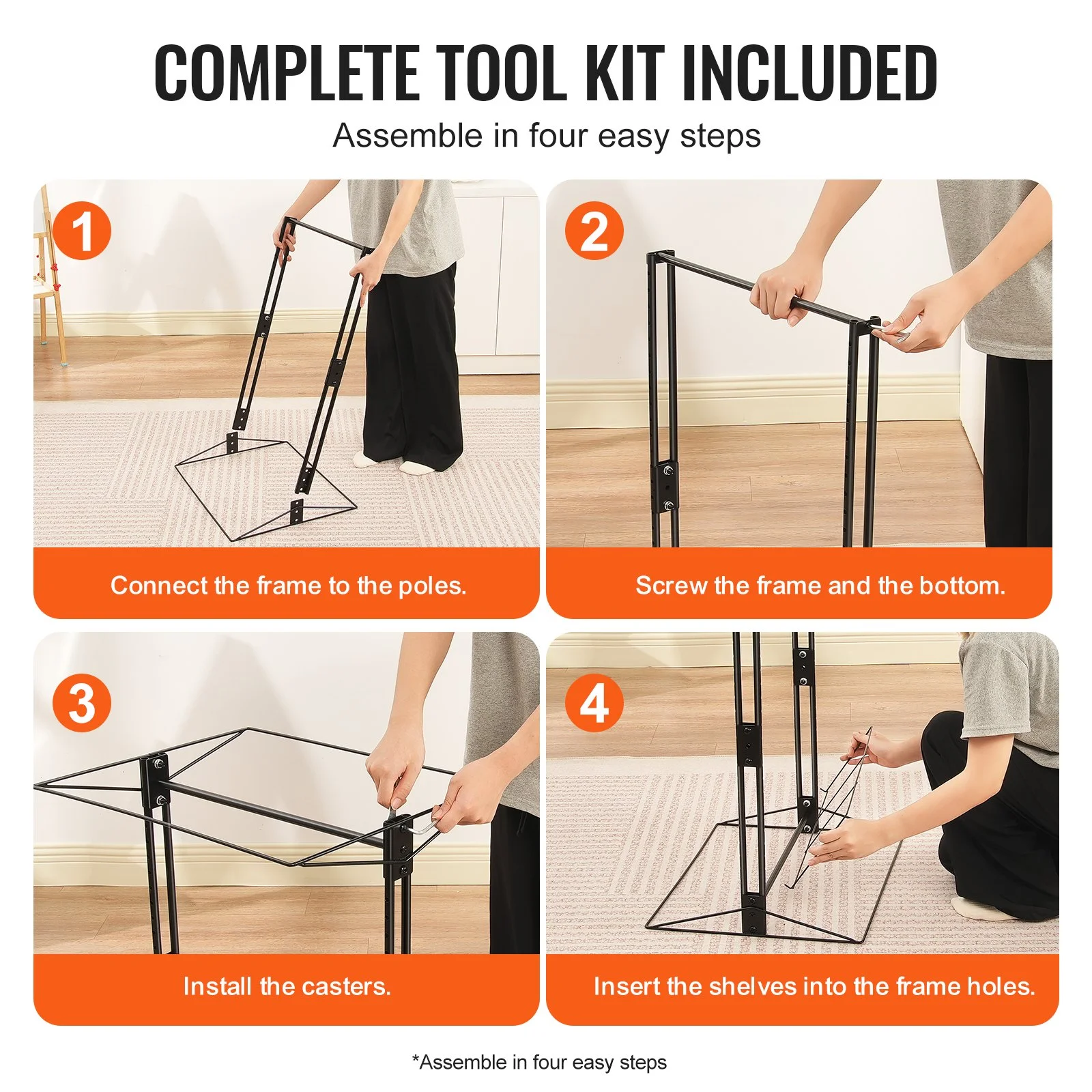 COMPLETE TOOL KIT INCLUDED

Assemble in four easy steps

1

Connect the frame to the poles.

2

Screw the frame and the bottom.

3

Install the casters.

4

Insert the shelves into the frame holes.

*Assemble in four easy steps