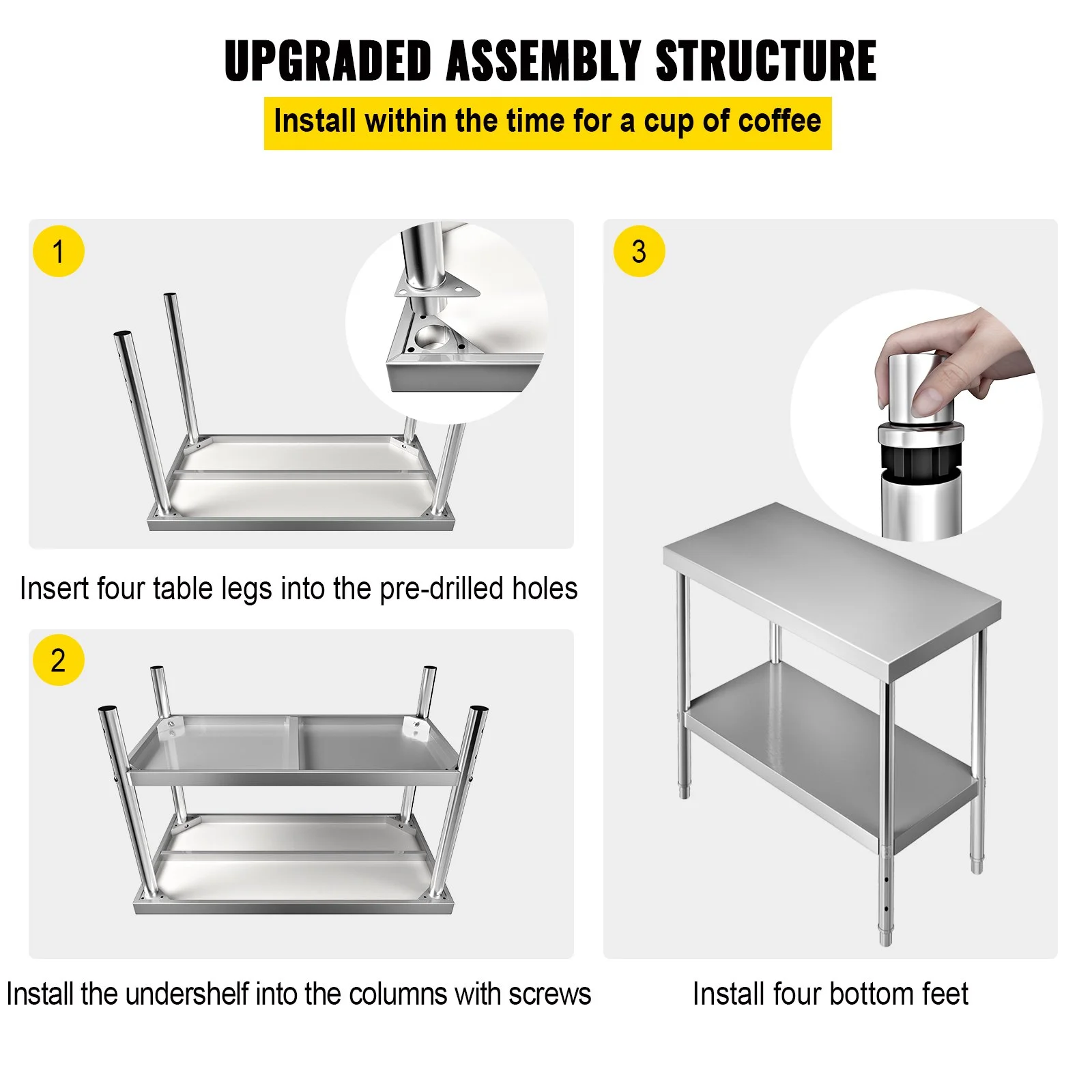 UPGRADED ASSEMBLY STRUCTURE

Install within the time for a cup of coffee

1

Insert four table legs into the pre-drilled holes

2

Install the undershelf into the columns with screws

3

Install four bottom feet