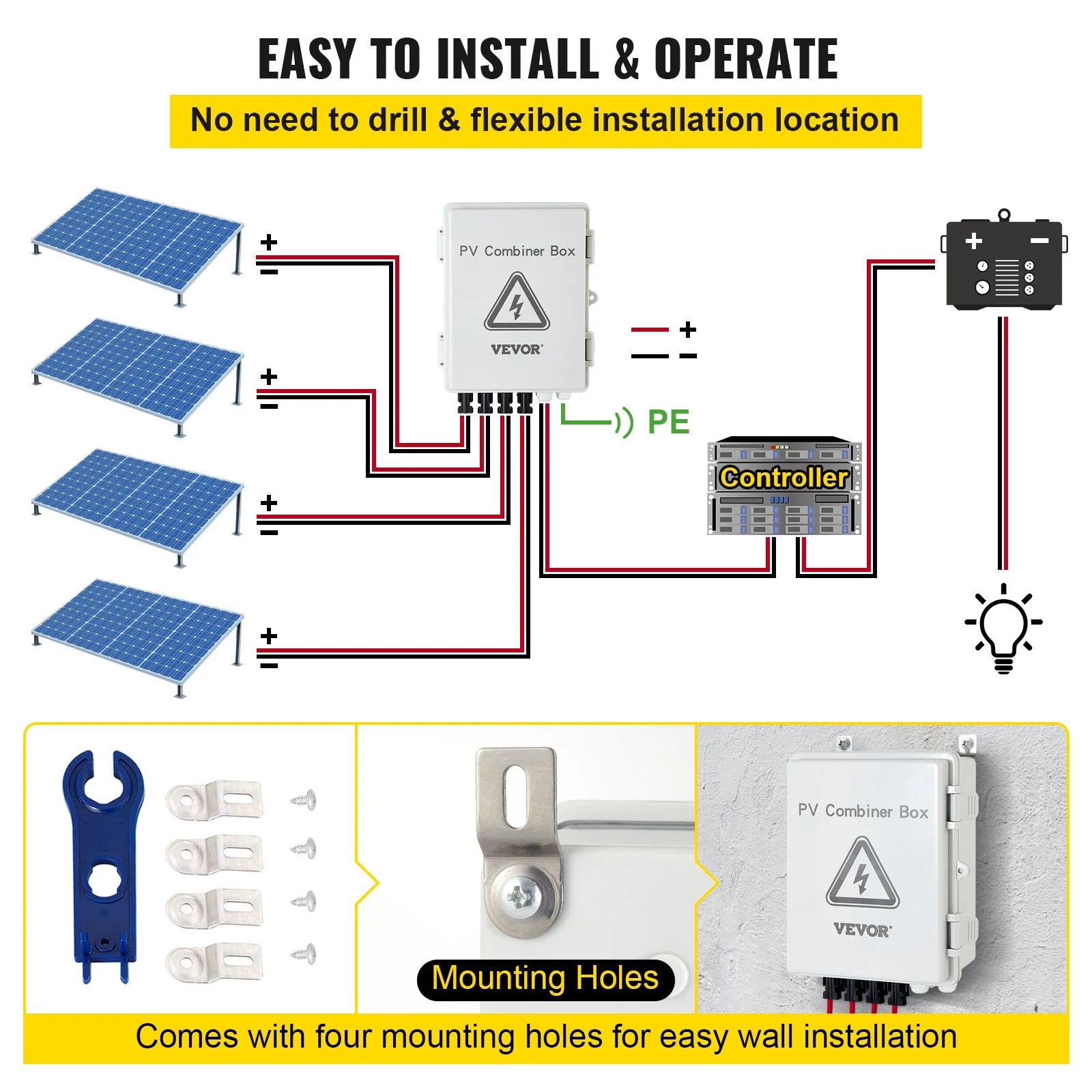 EASY TO INSTALL & OPERATE

No need to drill & flexible installation location

+
−
+
−
+
−
+
−

PV Combiner Box

VEVOR

+
−

PE

Controller

+ −

Mounting Holes

PV Combiner Box

VEVOR

Comes with four mounting holes for easy wall installation