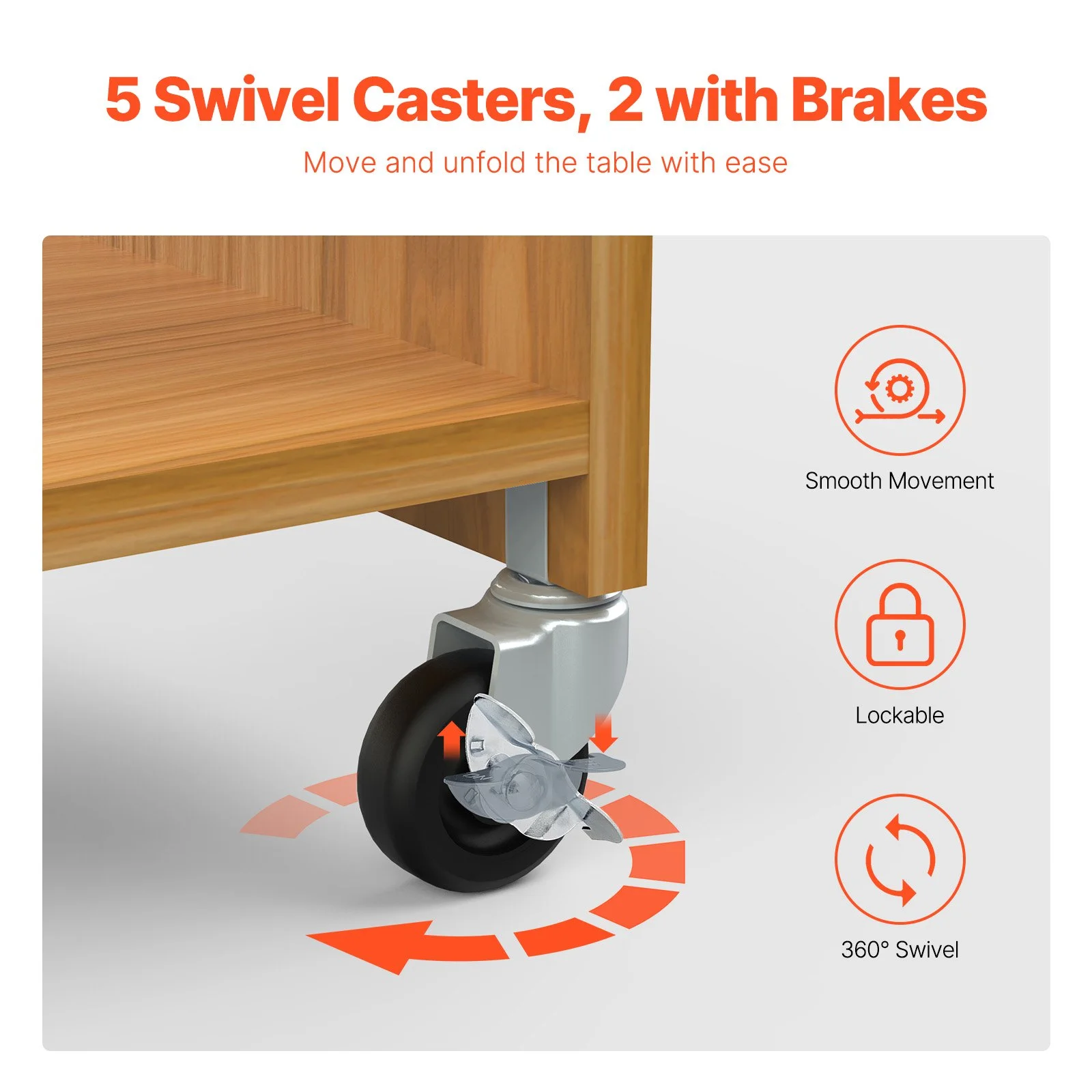 5 Swivel Casters, 2 with Brakes

Move and unfold the table with ease

Smooth Movement

Lockable

360° Swivel