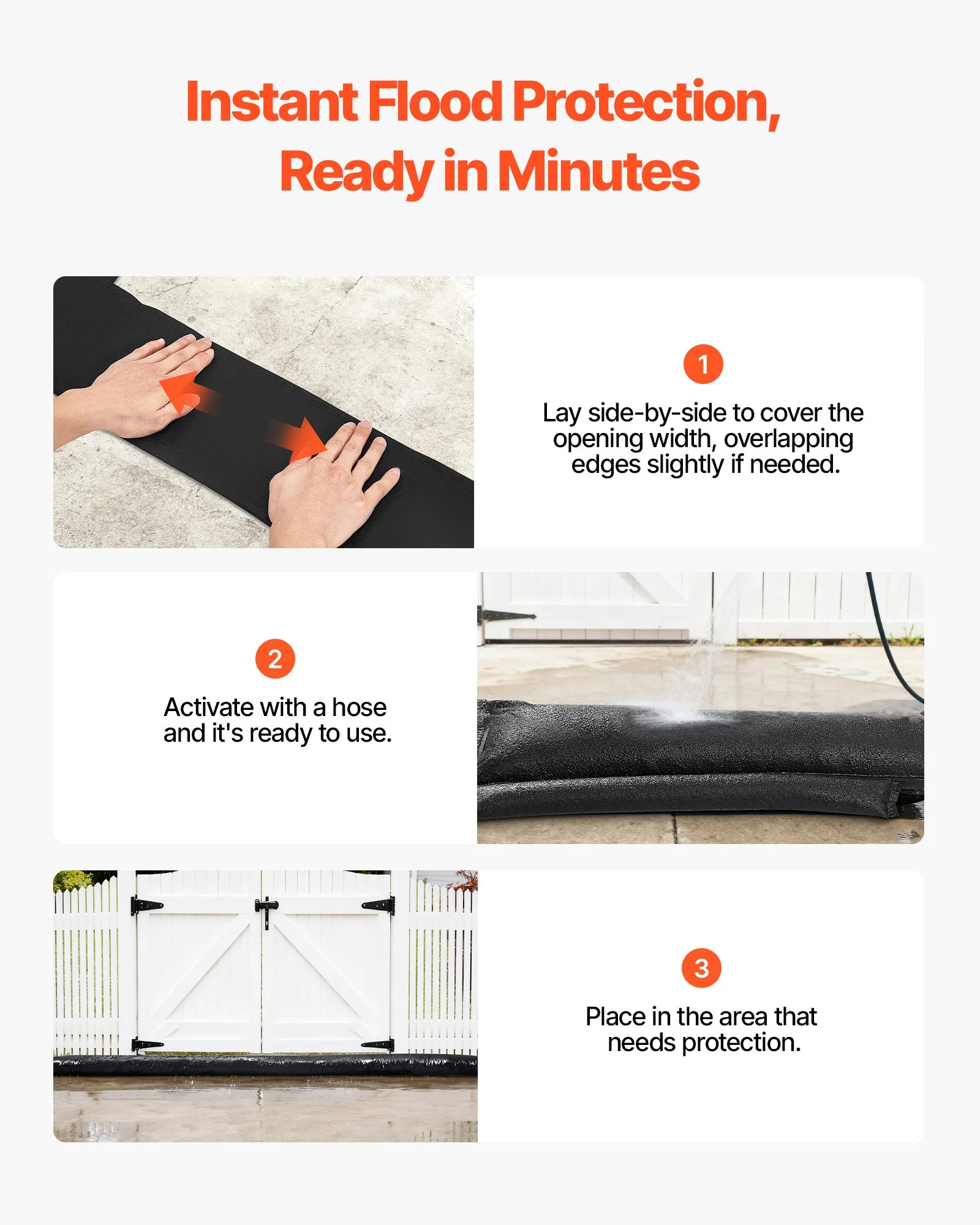 Instant Flood Protection, Ready in Minutes

1
Lay side-by-side to cover the opening width, overlapping edges slightly if needed.

2
Activate with a hose and it's ready to use.

3
Place in the area that needs protection.