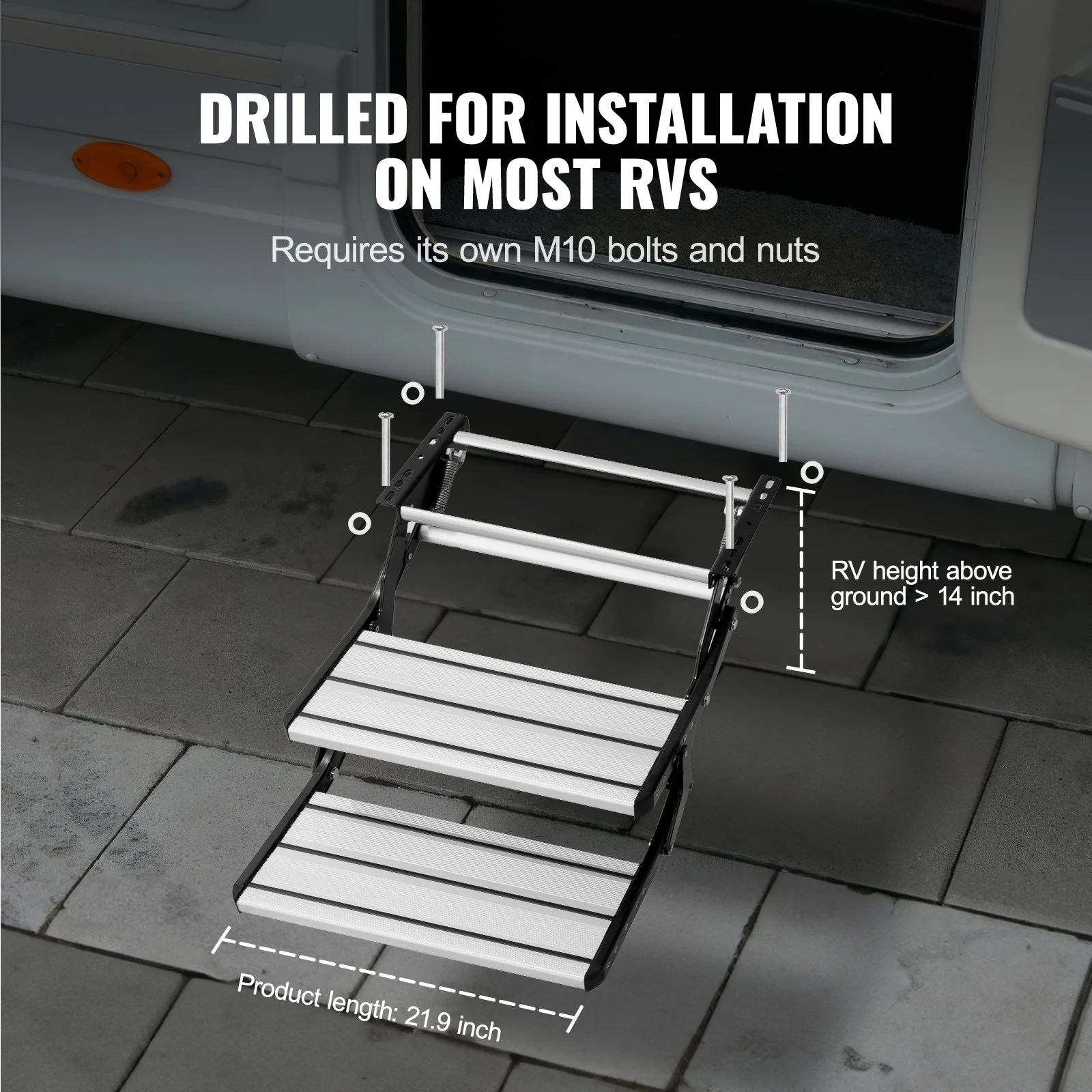 DRILLED FOR INSTALLATION ON MOST RVS

Requires its own M10 bolts and nuts

RV height above ground > 14 inch

Product length: 21.9 inch