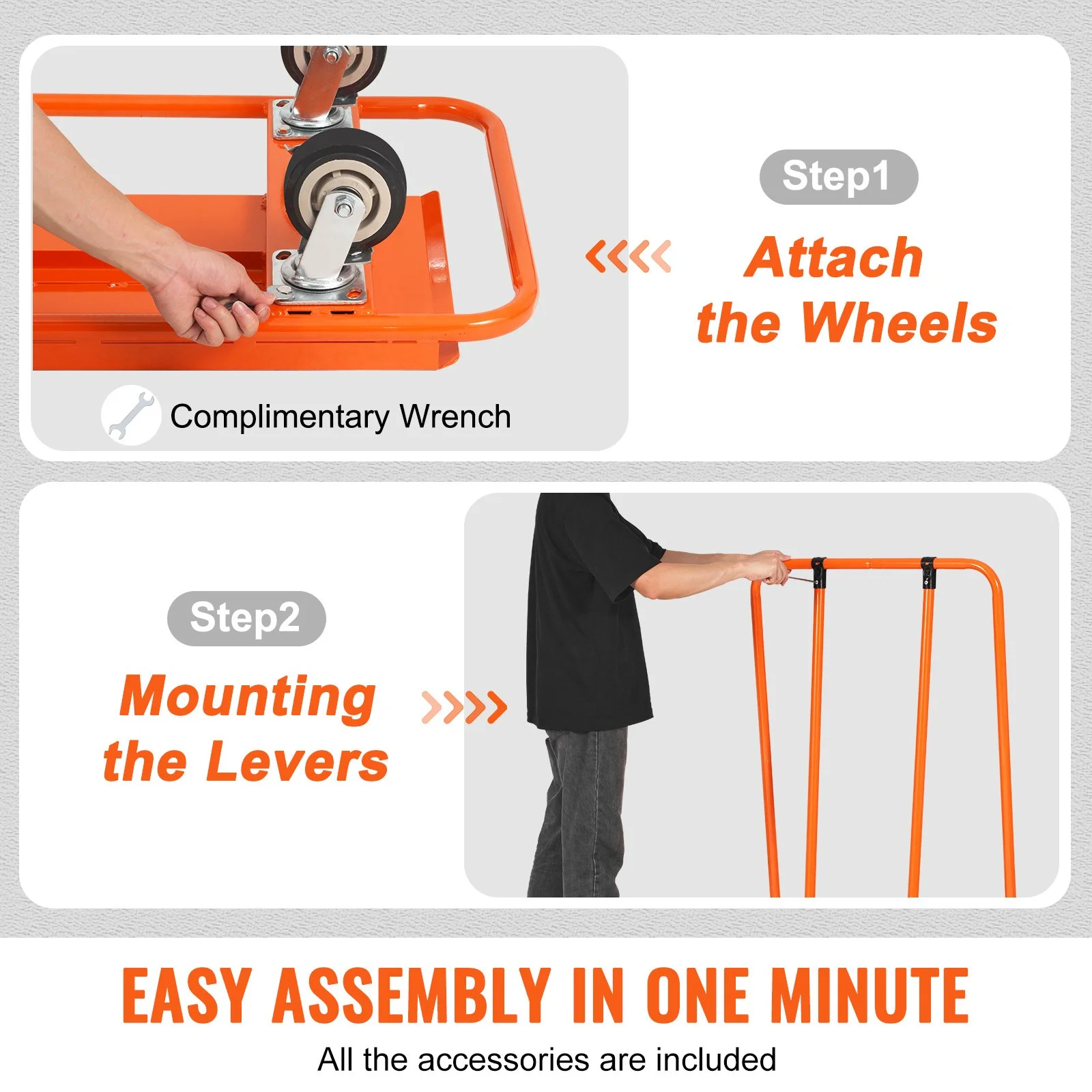 Complimentary Wrench

Step1

Attach the Wheels

Step2

Mounting the Levers

EASY ASSEMBLY IN ONE MINUTE

All the accessories are included