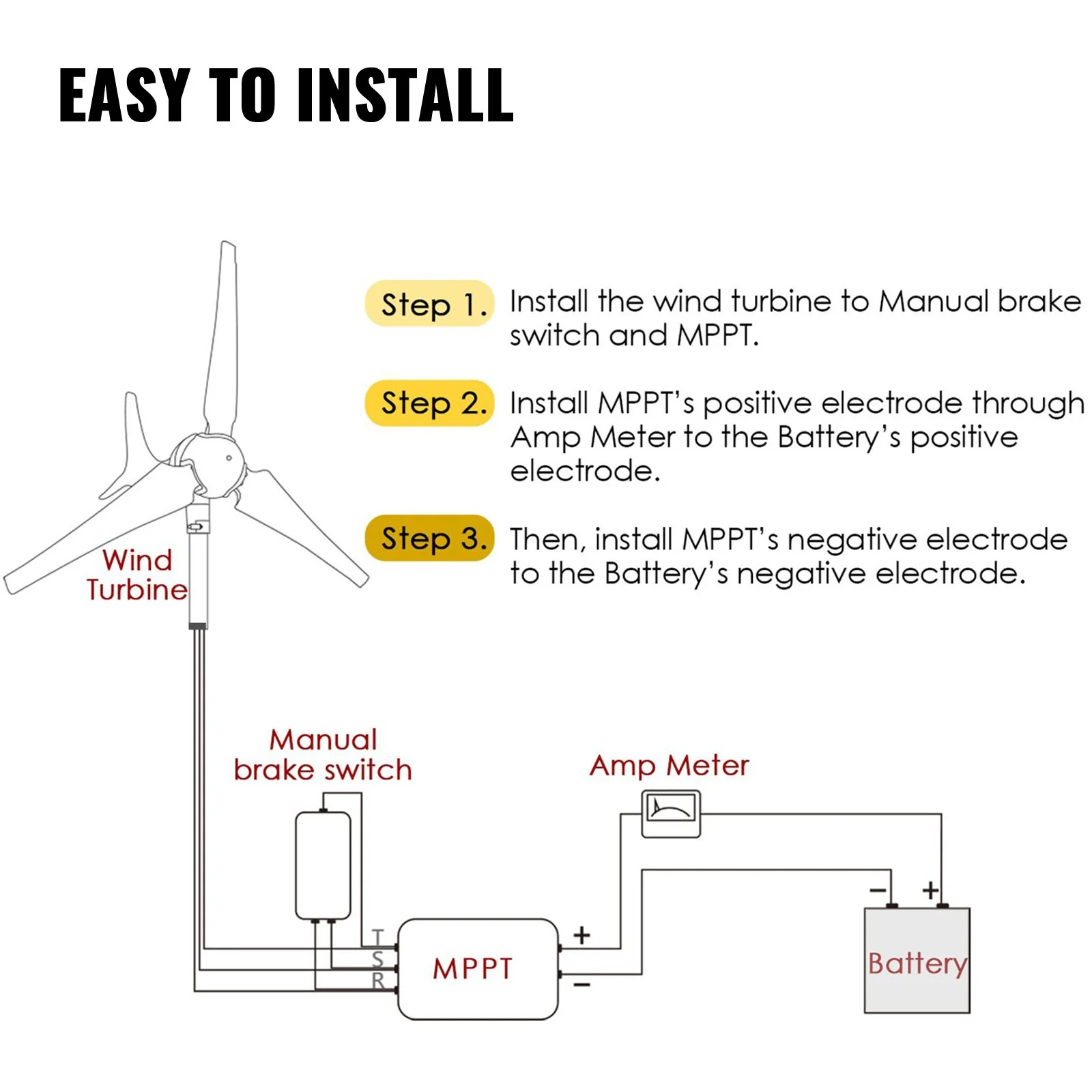 EASY TO INSTALL

Step 1. Install the wind turbine to Manual brake switch and MPPT.

Step 2. Install MPPT's positive electrode through Amp Meter to the Battery's positive electrode.

Step 3. Then, install MPPT's negative electrode to the Battery's negative electrode.

Wind Turbine

Manual brake switch

Amp Meter

T
S
R

MPPT

+
−

−
+

Battery