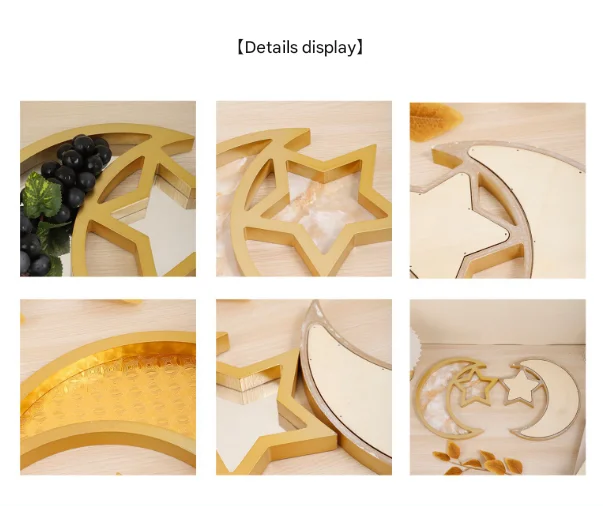 【Details display】