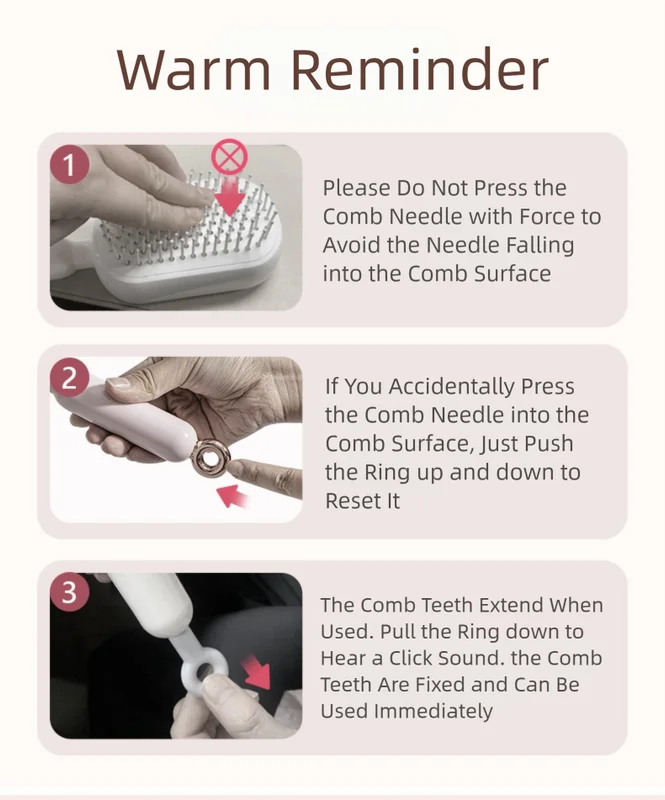 Warm Reminder

1

Please Do Not Press the Comb Needle with Force to Avoid the Needle Falling into the Comb Surface

2

If You Accidentally Press the Comb Needle into the Comb Surface, Just Push the Ring up and down to Reset It

3

The Comb Teeth Extend When Used. Pull the Ring down to Hear a Click Sound. the Comb Teeth Are Fixed and Can Be Used Immediately