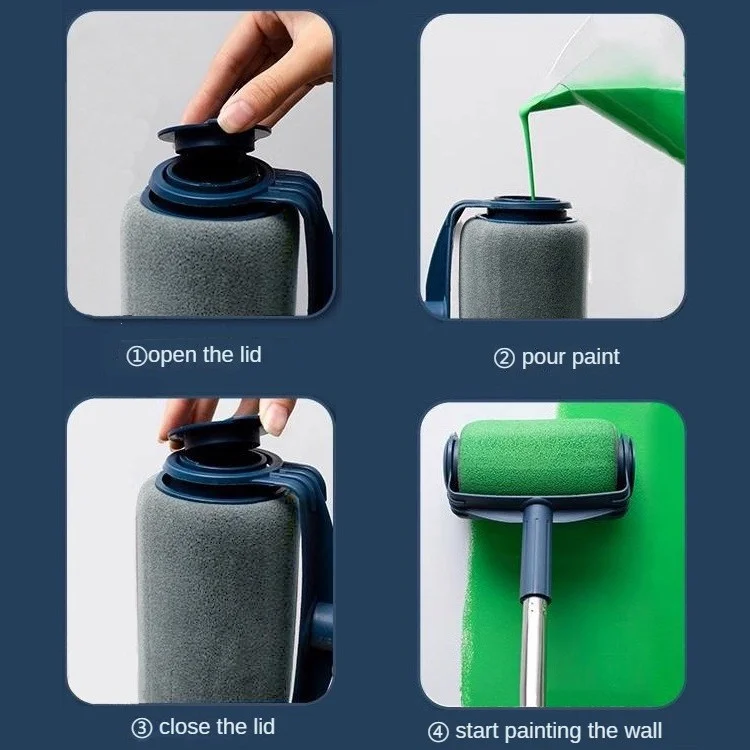 ①open the lid

② pour paint

③ close the lid

④ start painting the wall