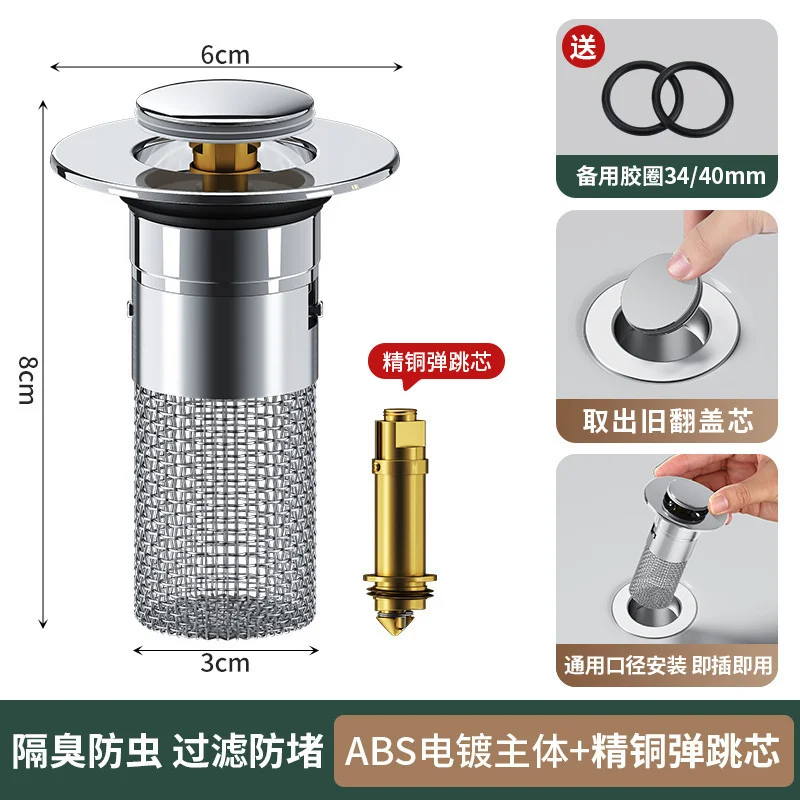 6cm

8cm

3cm

精铜弹跳芯

送

备用胶圈34/40mm

取出旧翻盖芯

通用口径安装 即插即用

隔臭防虫 过滤防堵

ABS电镀主体+精铜弹跳芯