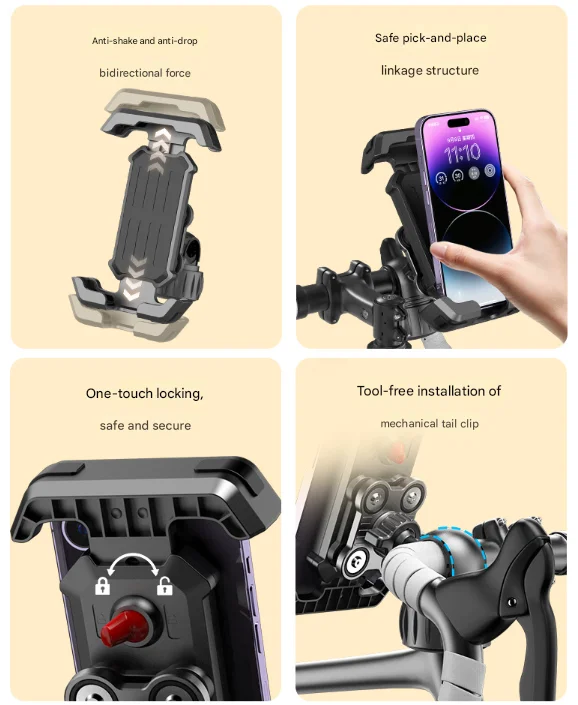 Anti-shake and anti-drop

bidirectional force

Safe pick-and-place

linkage structure

11:10

One-touch locking,

safe and secure

Tool-free installation of

mechanical tail clip