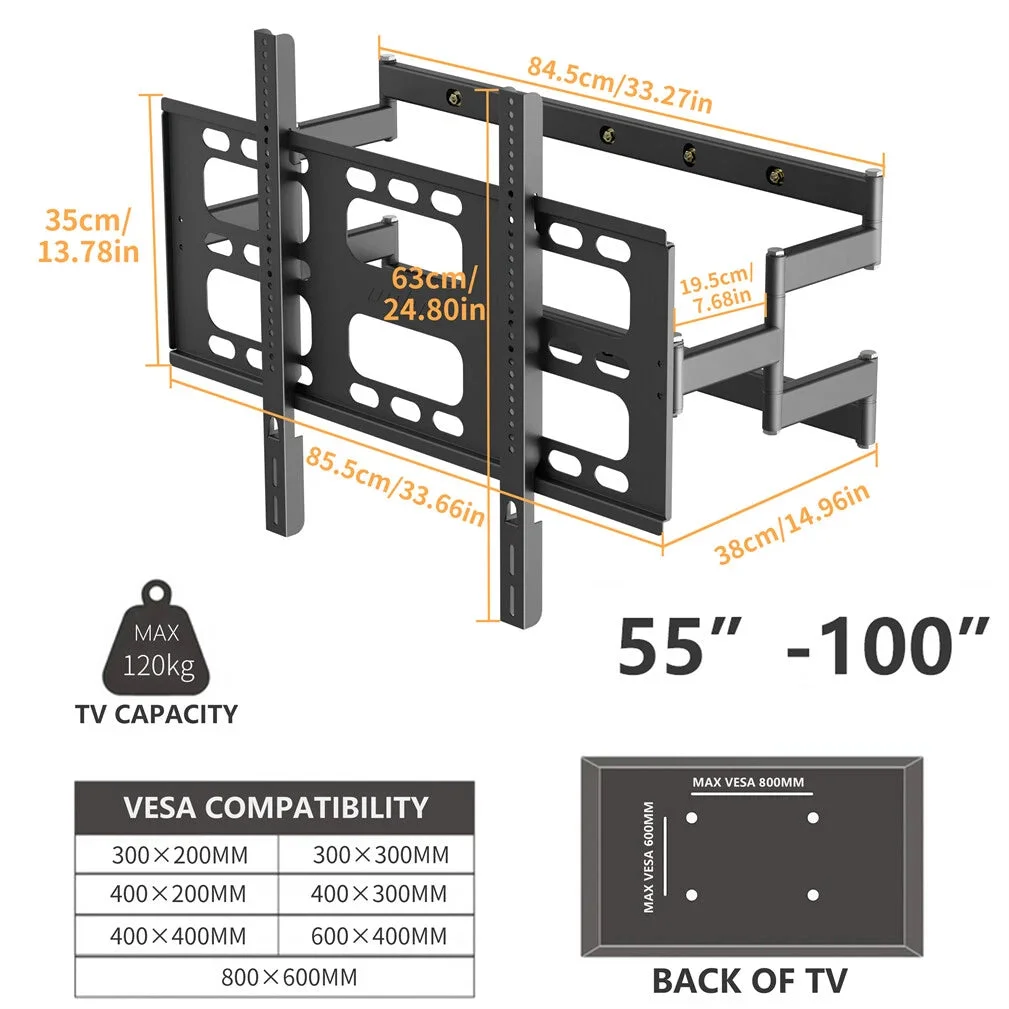 84.5cm/33.27in

35cm/
13.78in

63cm/
24.80in

19.5cm/
7.68in

85.5cm/33.66in

38cm/14.96in

MAX
120kg

TV CAPACITY

55” -100”

| VESA COMPATIBILITY | |
|---|---|
| 300×200MM | 300×300MM |
| 400×200MM | 400×300MM |
| 400×400MM | 600×400MM |
| 800×600MM | |

MAX VESA 800MM

MAX VESA 600MM

BACK OF TV