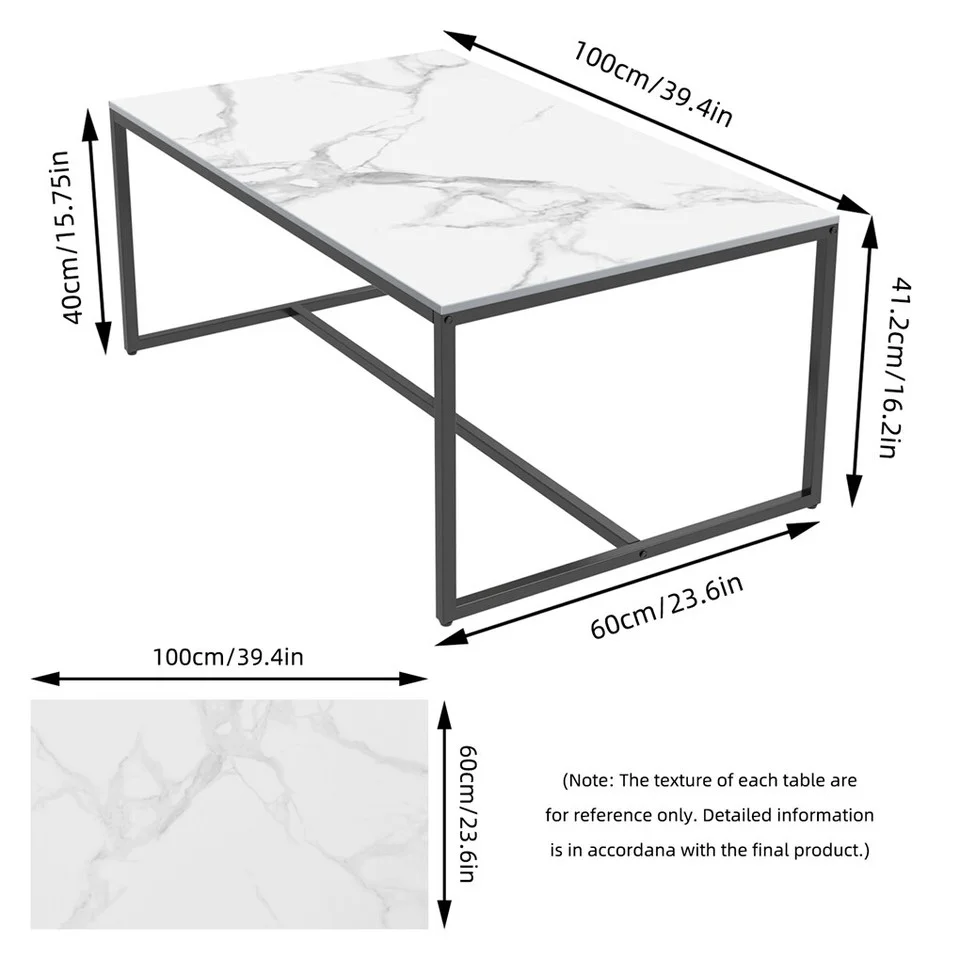 100cm/39.4in

40cm/15.75in

41.2cm/16.2in

60cm/23.6in

100cm/39.4in

60cm/23.6in

(Note: The texture of each table are for reference only. Detailed information is in accordana with the final product.)