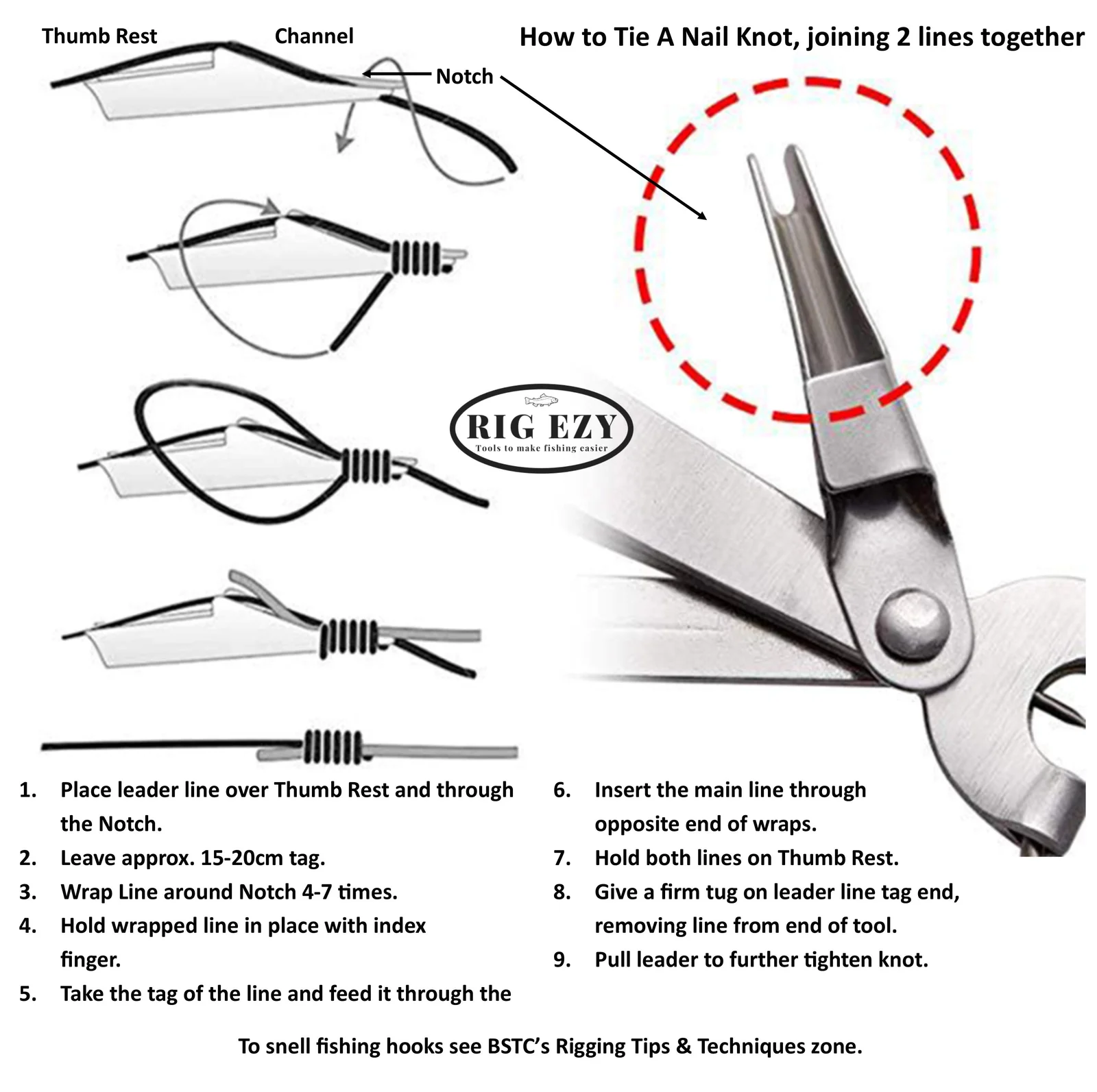 Thumb Rest

Channel

How to Tie A Nail Knot, joining 2 lines together

Notch

RIG EZY
Tools to make fishing easier

1. Place leader line over Thumb Rest and through the Notch.
2. Leave approx. 15-20cm tag.
3. Wrap Line around Notch 4-7 times.
4. Hold wrapped line in place with index finger.
5. Take the tag of the line and feed it through the

6. Insert the main line through opposite end of wraps.
7. Hold both lines on Thumb Rest.
8. Give a firm tug on leader line tag end, removing line from end of tool.
9. Pull leader to further tighten knot.

To snell fishing hooks see BSTC's Rigging Tips & Techniques zone.