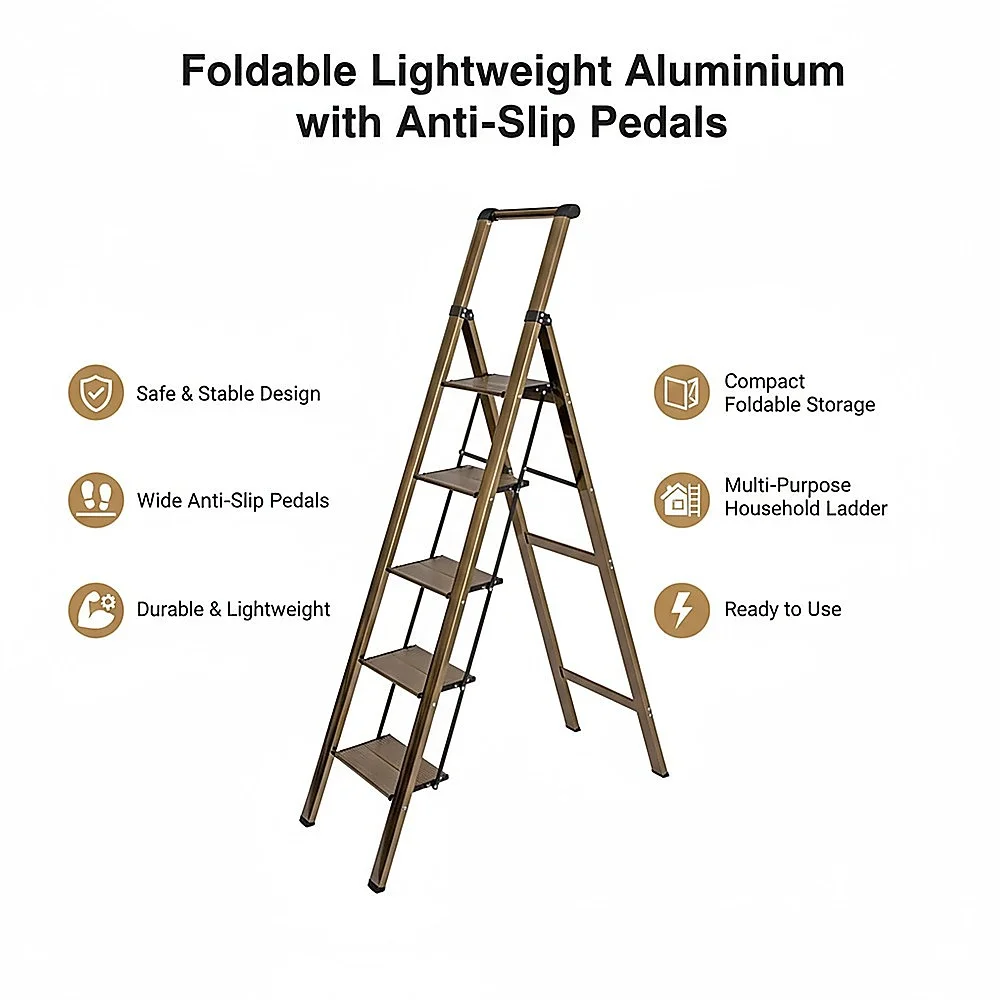 Foldable Lightweight Aluminium with Anti-Slip Pedals

Safe & Stable Design

Wide Anti-Slip Pedals

Durable & Lightweight

Compact Foldable Storage

Multi-Purpose Household Ladder

Ready to Use