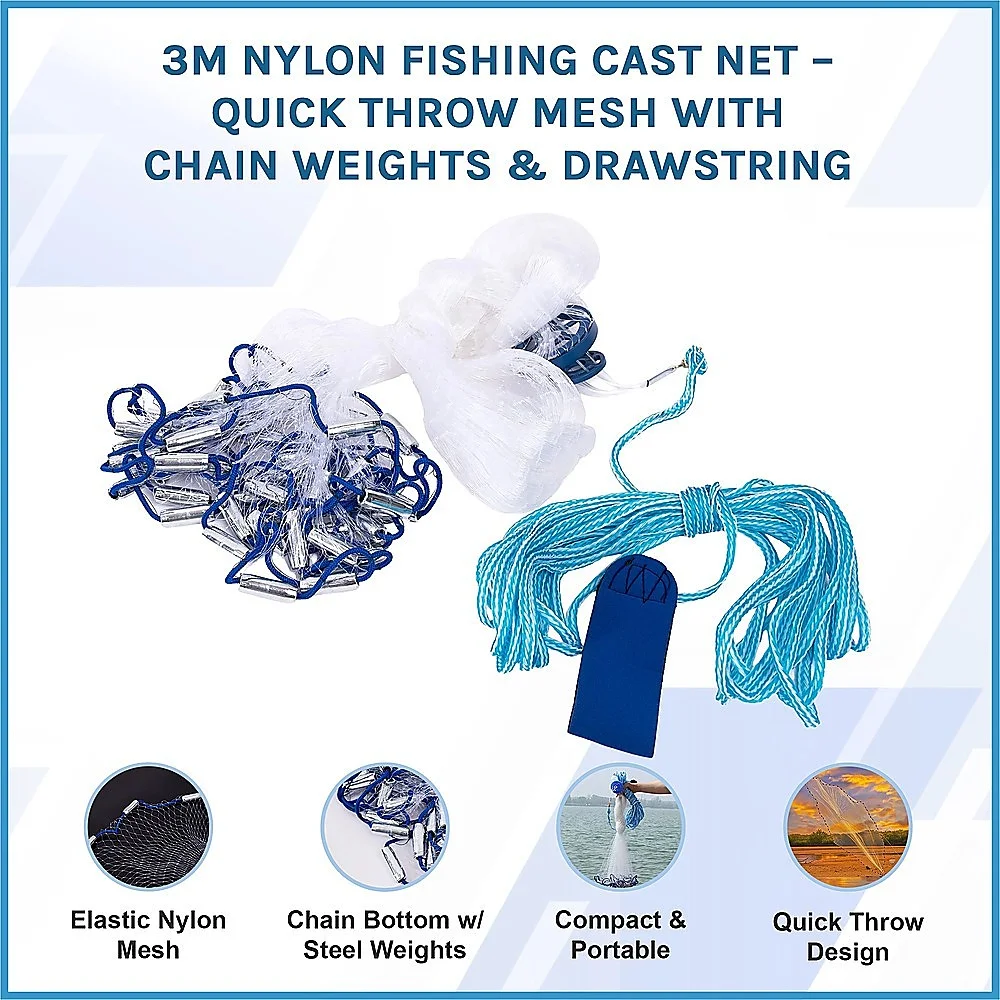 3M NYLON FISHING CAST NET – QUICK THROW MESH WITH CHAIN WEIGHTS & DRAWSTRING

Elastic Nylon Mesh

Chain Bottom w/ Steel Weights

Compact & Portable

Quick Throw Design