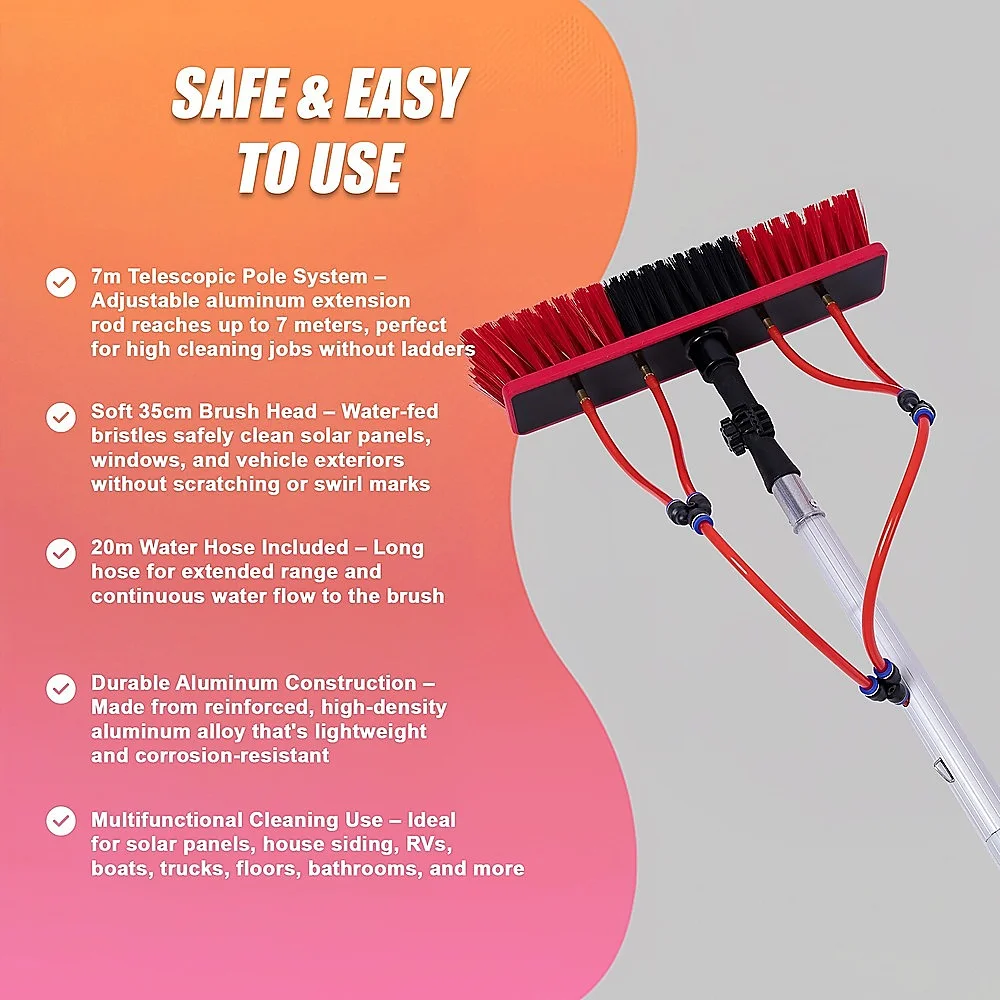 SAFE & EASY TO USE

7m Telescopic Pole System – Adjustable aluminum extension rod reaches up to 7 meters, perfect for high cleaning jobs without ladders

Soft 35cm Brush Head – Water-fed bristles safely clean solar panels, windows, and vehicle exteriors without scratching or swirl marks

20m Water Hose Included – Long hose for extended range and continuous water flow to the brush

Durable Aluminum Construction – Made from reinforced, high-density aluminum alloy that's lightweight and corrosion-resistant

Multifunctional Cleaning Use – Ideal for solar panels, house siding, RVs, boats, trucks, floors, bathrooms, and more