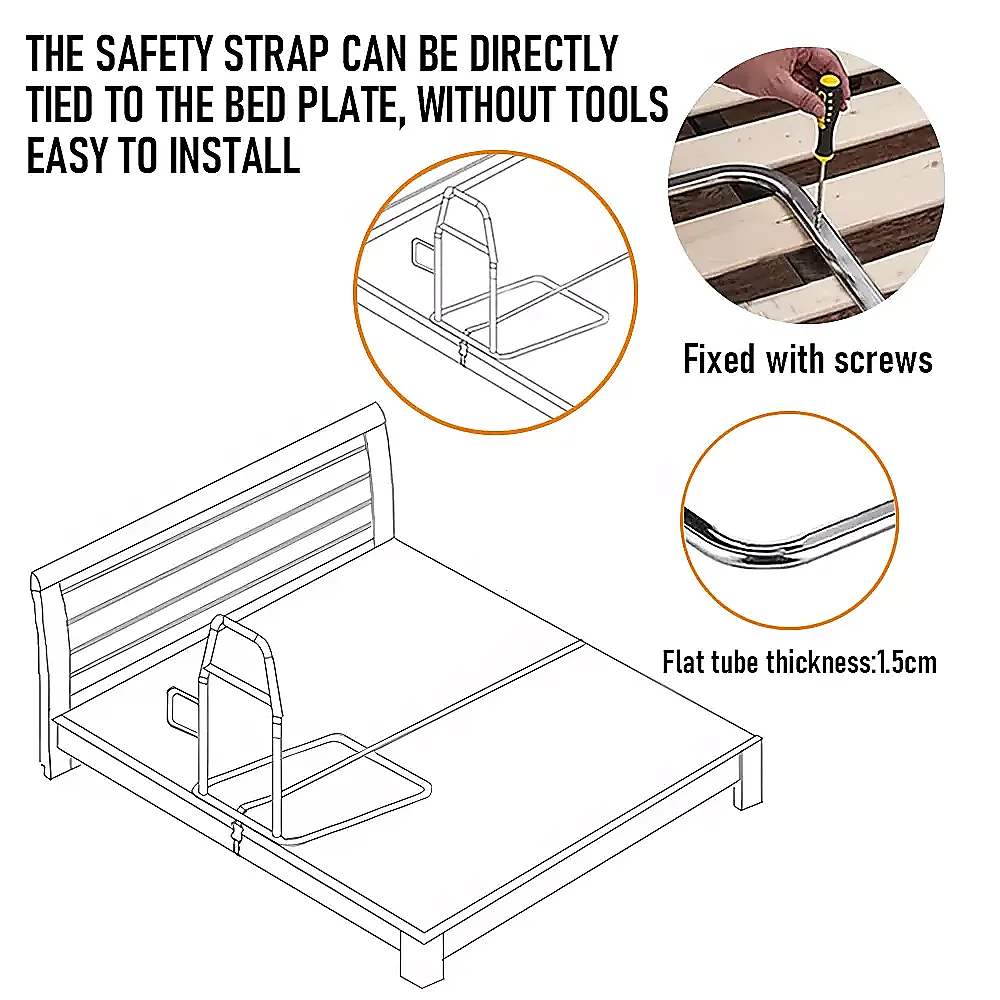 THE SAFETY STRAP CAN BE DIRECTLY TIED TO THE BED PLATE, WITHOUT TOOLS EASY TO INSTALL

Fixed with screws

Flat tube thickness:1.5cm