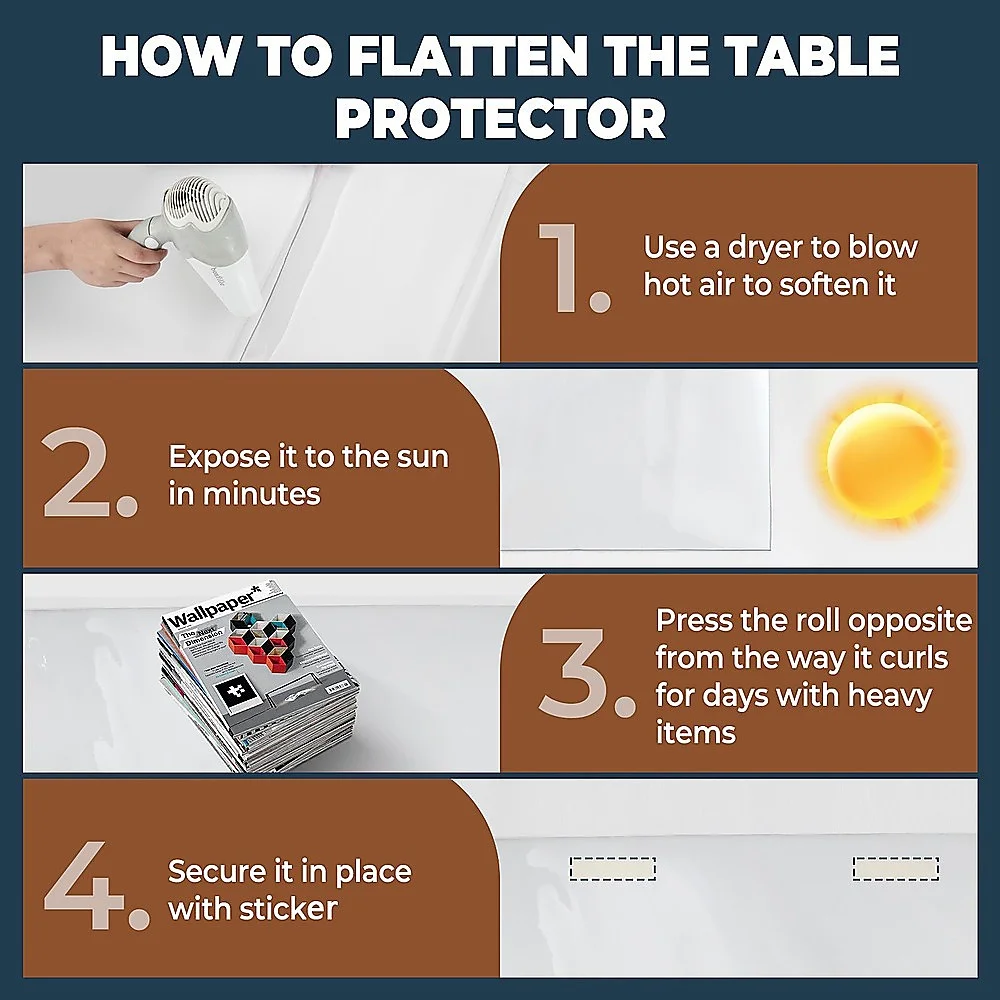 HOW TO FLATTEN THE TABLE PROTECTOR

1. Use a dryer to blow hot air to soften it

2. Expose it to the sun in minutes

Wallpaper*
The Next Dimension

3. Press the roll opposite from the way it curls for days with heavy items

4. Secure it in place with sticker