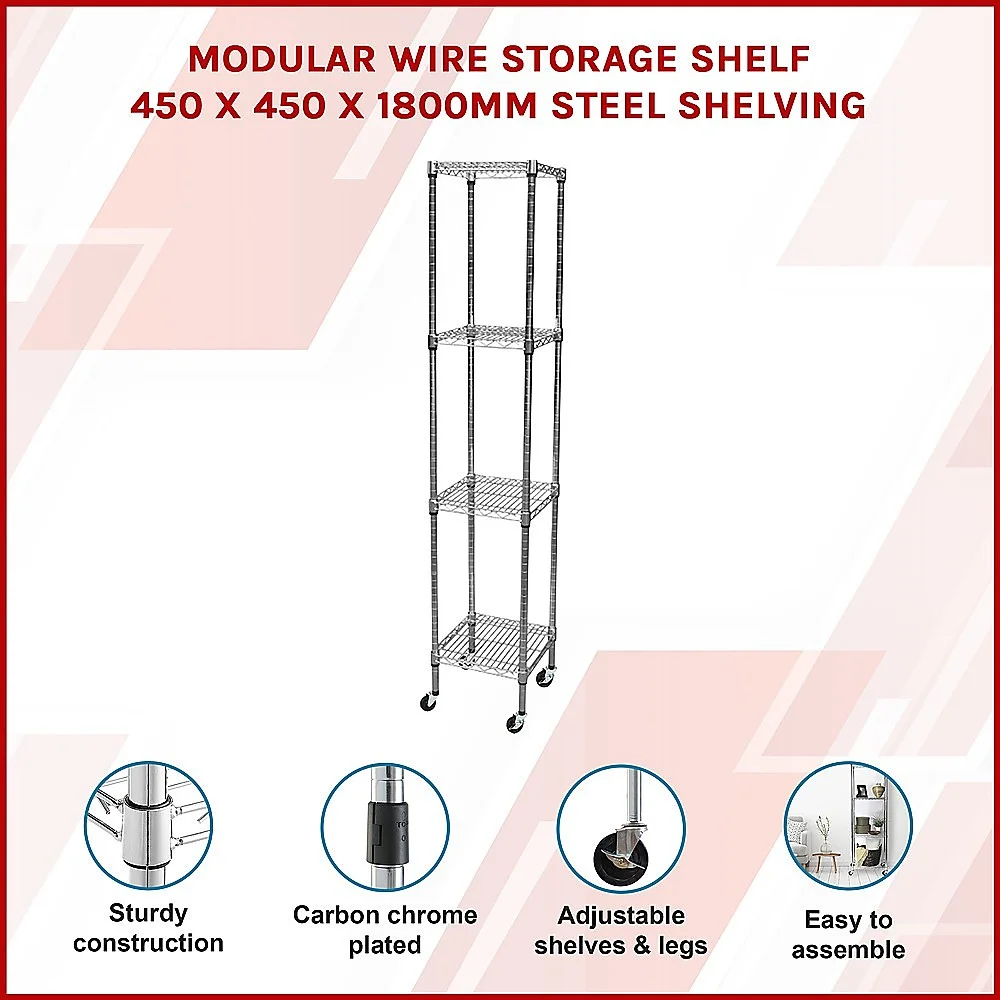 MODULAR WIRE STORAGE SHELF
450 X 450 X 1800MM STEEL SHELVING

Sturdy construction

Carbon chrome plated

Adjustable shelves & legs

Easy to assemble