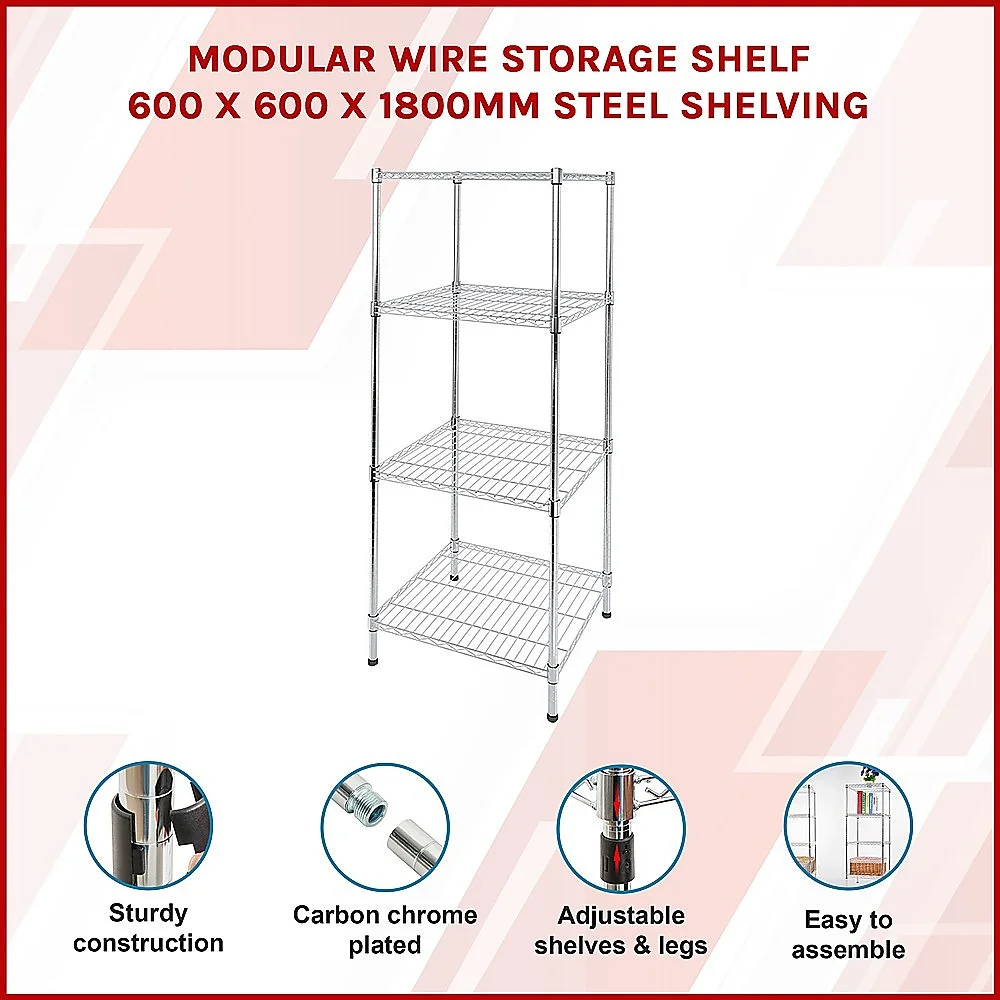 MODULAR WIRE STORAGE SHELF
600 X 600 X 1800MM STEEL SHELVING

Sturdy construction

Carbon chrome plated

Adjustable shelves & legs

Easy to assemble