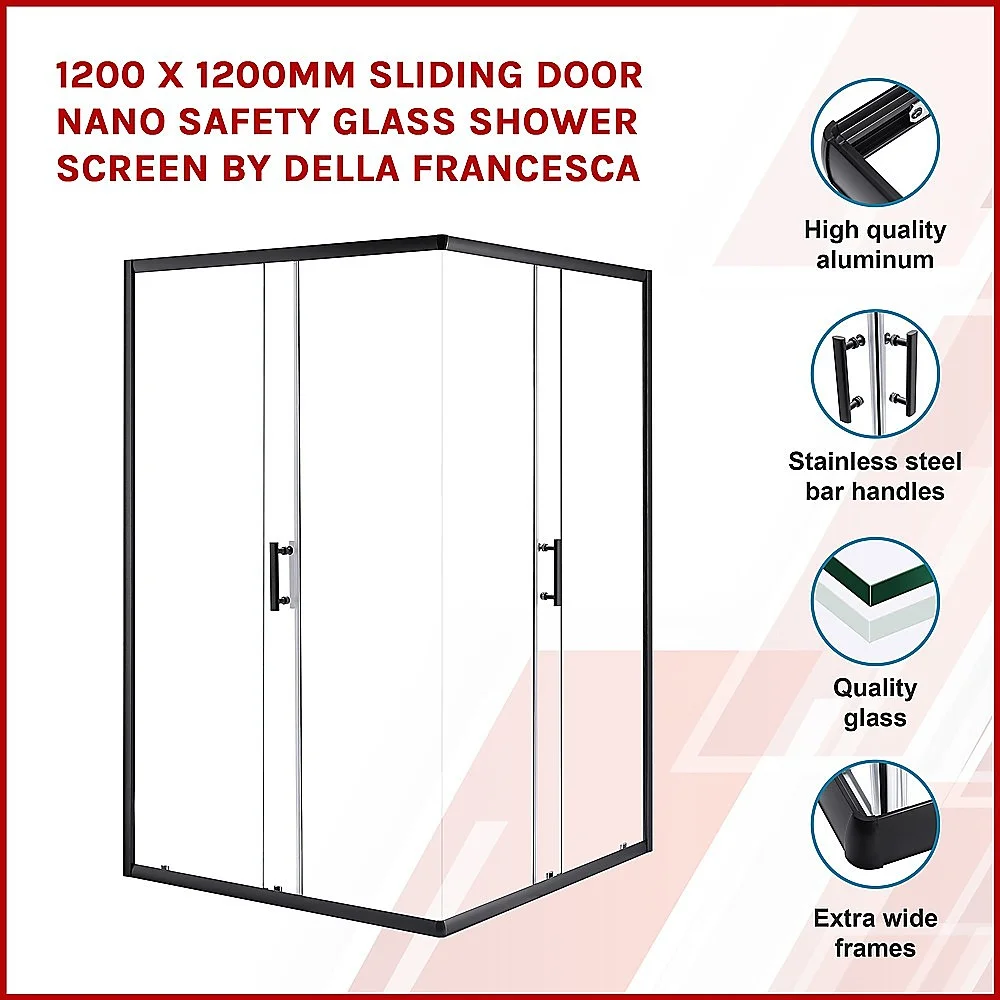 1200 X 1200MM SLIDING DOOR NANO SAFETY GLASS SHOWER SCREEN BY DELLA FRANCESCA

High quality aluminum

Stainless steel bar handles

Quality glass

Extra wide frames