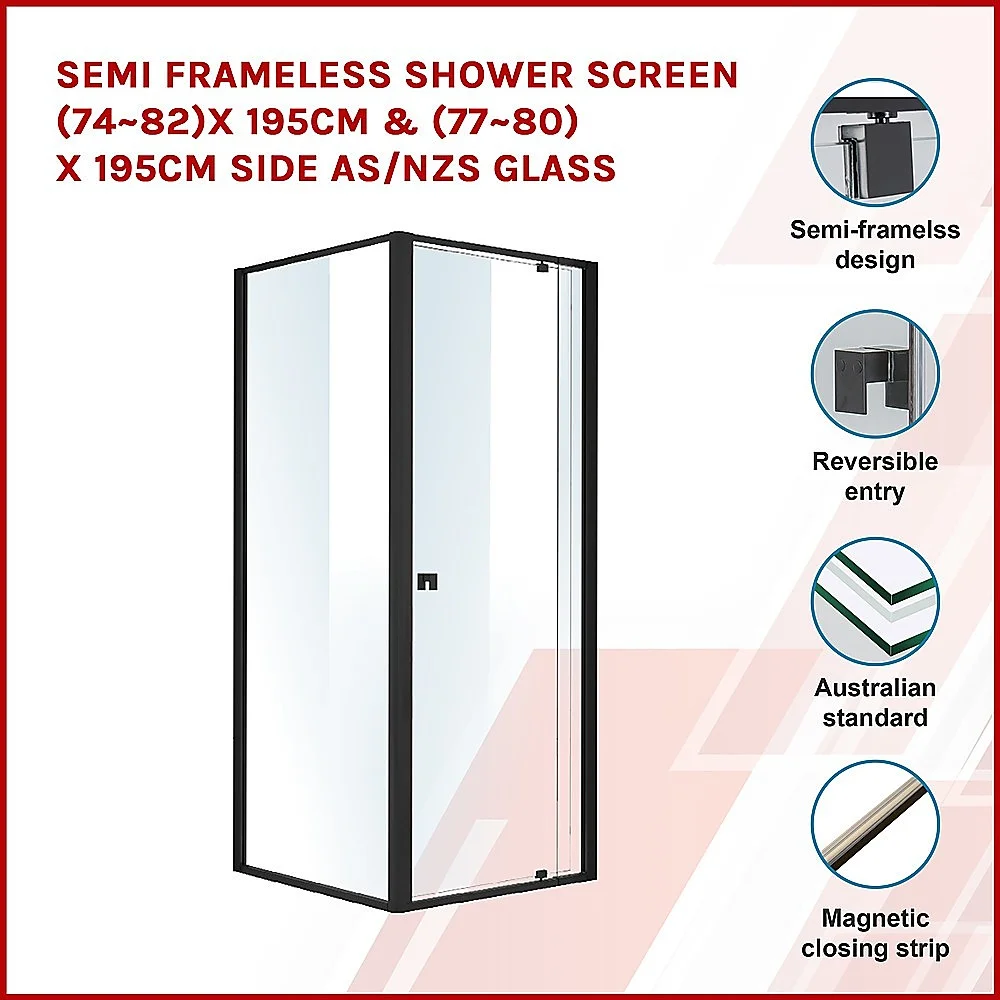 SEMI FRAMELESS SHOWER SCREEN (74~82)X 195CM & (77~80) X 195CM SIDE AS/NZS GLASS

Semi-framelss design

Reversible entry

Australian standard

Magnetic closing strip