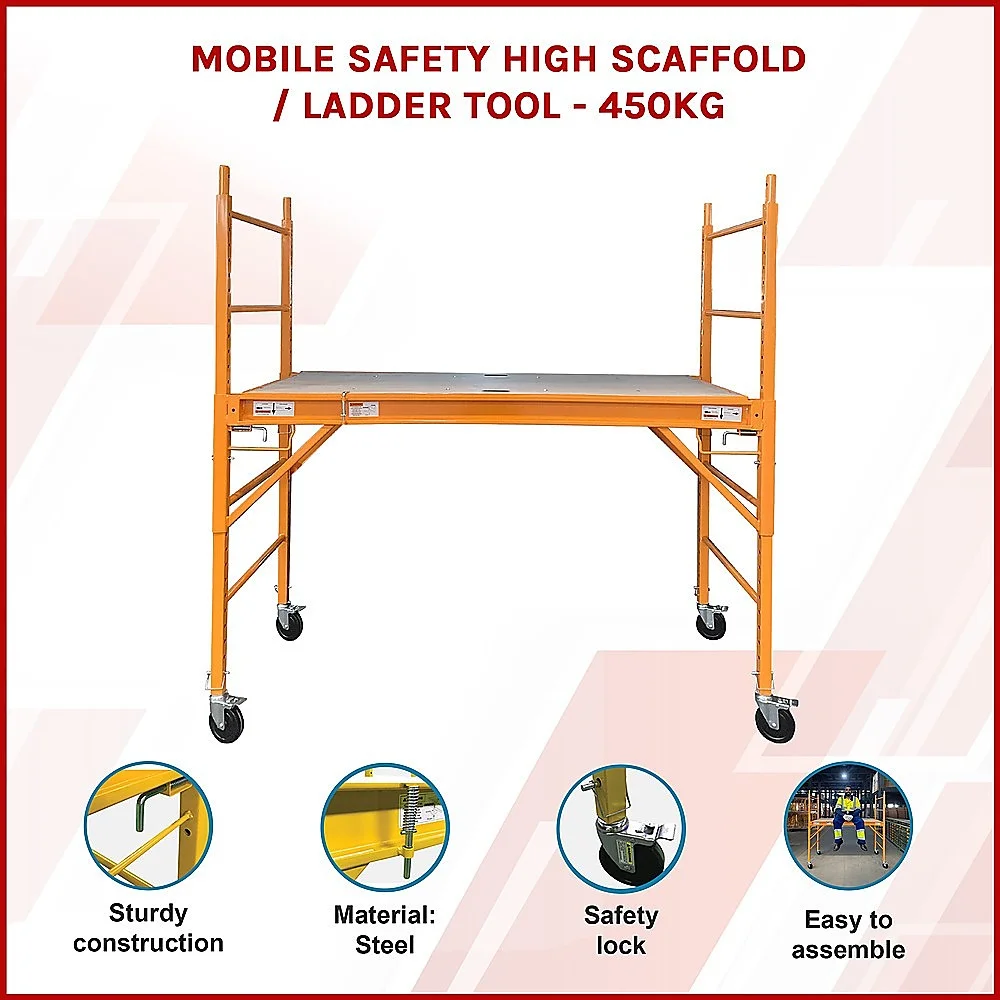 MOBILE SAFETY HIGH SCAFFOLD / LADDER TOOL - 450KG

Sturdy construction

Material: Steel

Safety lock

Easy to assemble