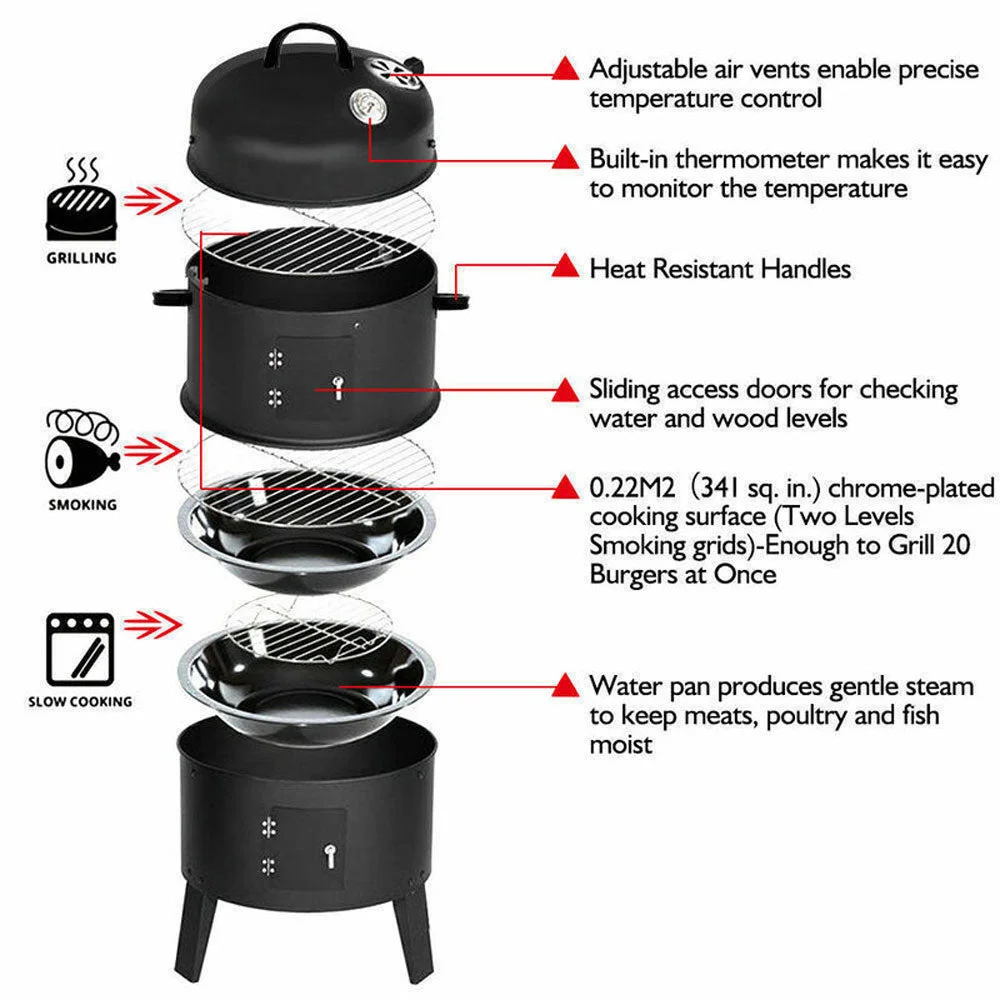 GRILLING

SMOKING

SLOW COOKING

Adjustable air vents enable precise temperature control

Built-in thermometer makes it easy to monitor the temperature

Heat Resistant Handles

Sliding access doors for checking water and wood levels

0.22M2 (341 sq. in.) chrome-plated cooking surface (Two Levels Smoking grids)-Enough to Grill 20 Burgers at Once

Water pan produces gentle steam to keep meats, poultry and fish moist