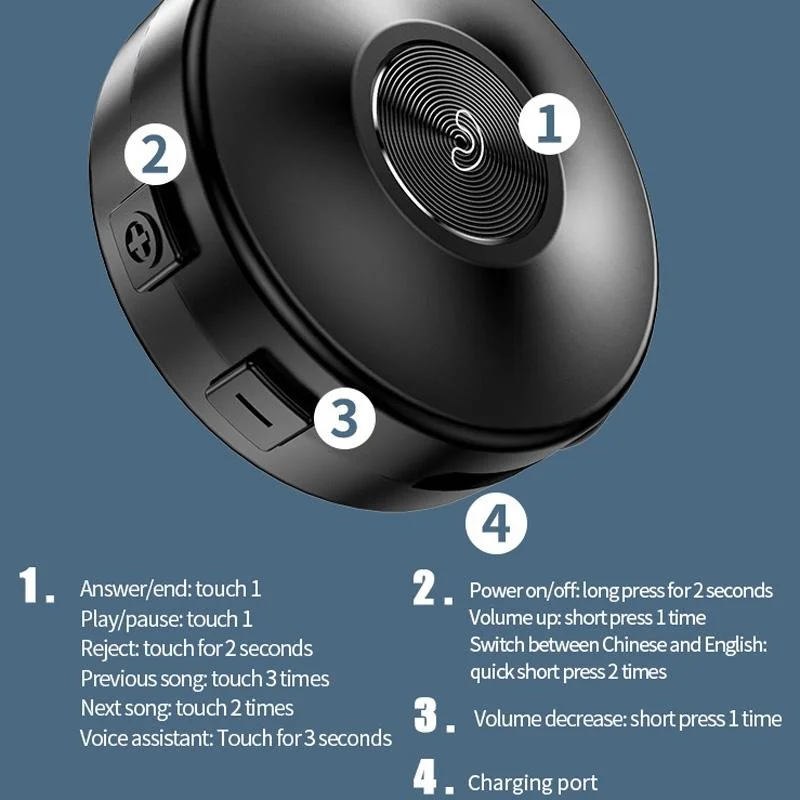 1

2

3

4

1. Answer/end: touch 1
Play/pause: touch 1
Reject: touch for 2 seconds
Previous song: touch 3 times
Next song: touch 2 times
Voice assistant: Touch for 3 seconds

2. Power on/off: long press for 2 seconds
Volume up: short press 1 time
Switch between Chinese and English: quick short press 2 times

3. Volume decrease: short press 1 time

4. Charging port