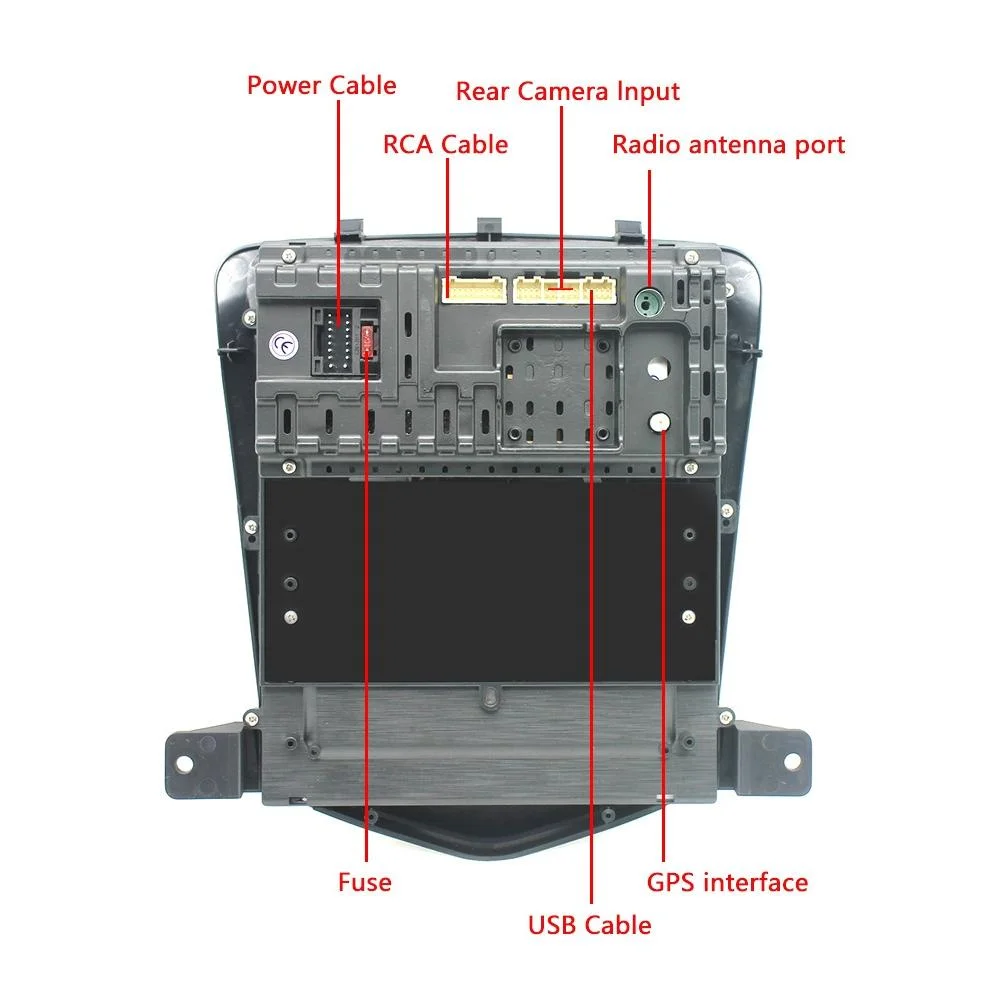 Power Cable
Rear Camera Input
RCA Cable
Radio antenna port
CE
Fuse
GPS interface
USB Cable