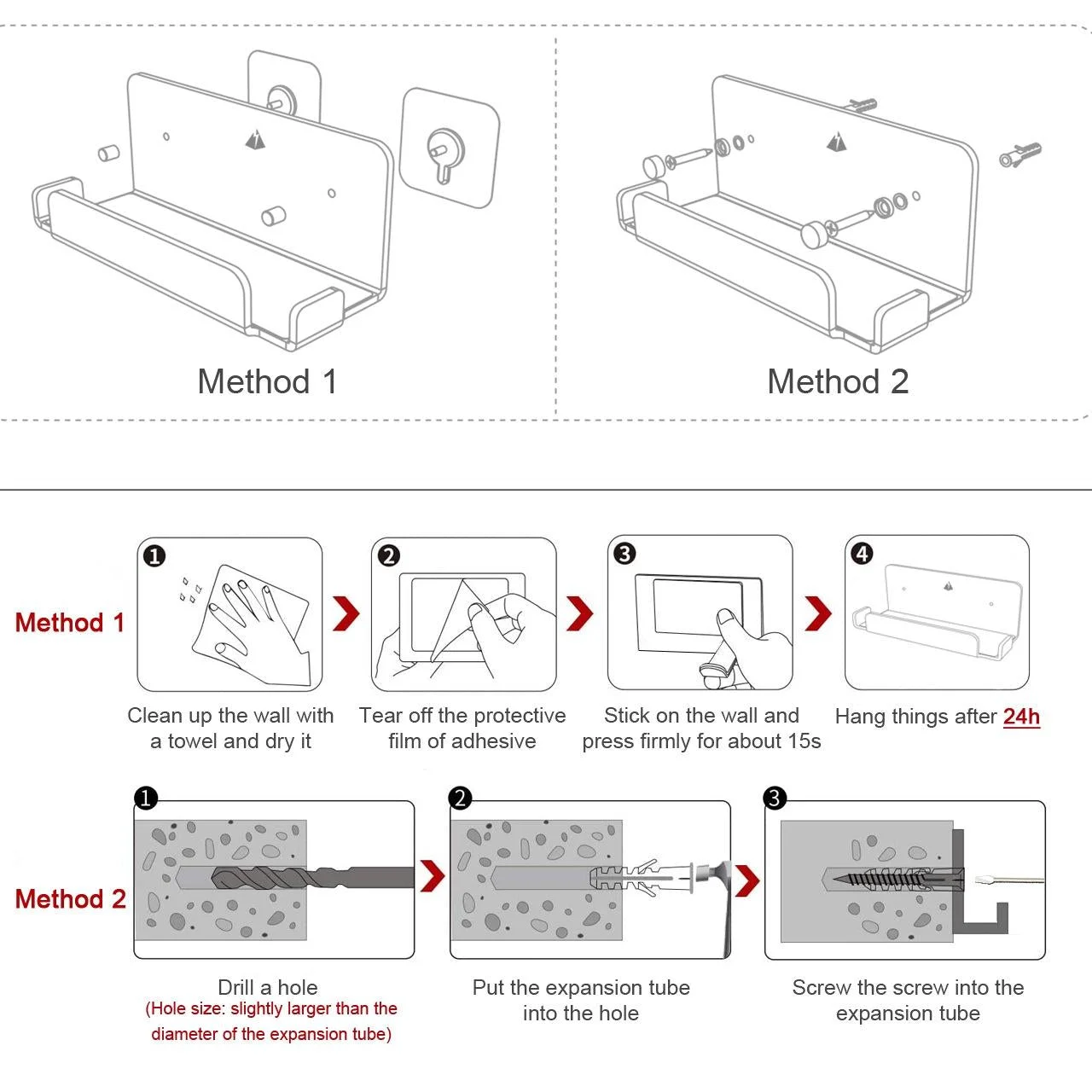 Method 1

Method 2

Method 1

1
Clean up the wall with a towel and dry it

2
Tear off the protective film of adhesive

3
Stick on the wall and press firmly for about 15s

4
Hang things after 24h

Method 2

1
Drill a hole
(Hole size: slightly larger than the diameter of the expansion tube)

2
Put the expansion tube into the hole

3
Screw the screw into the expansion tube