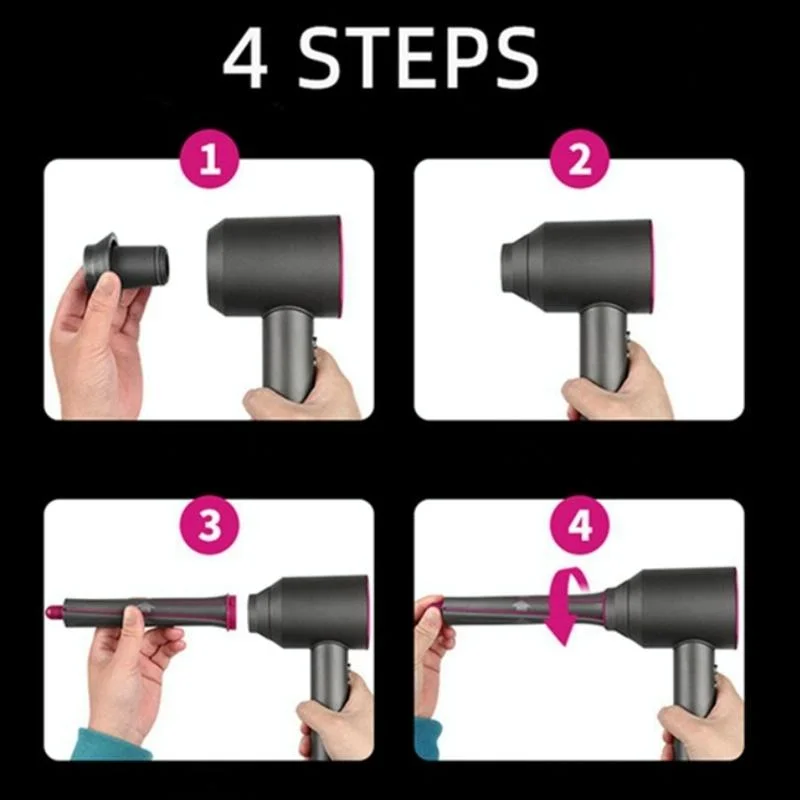 4 STEPS

1

2

3

4