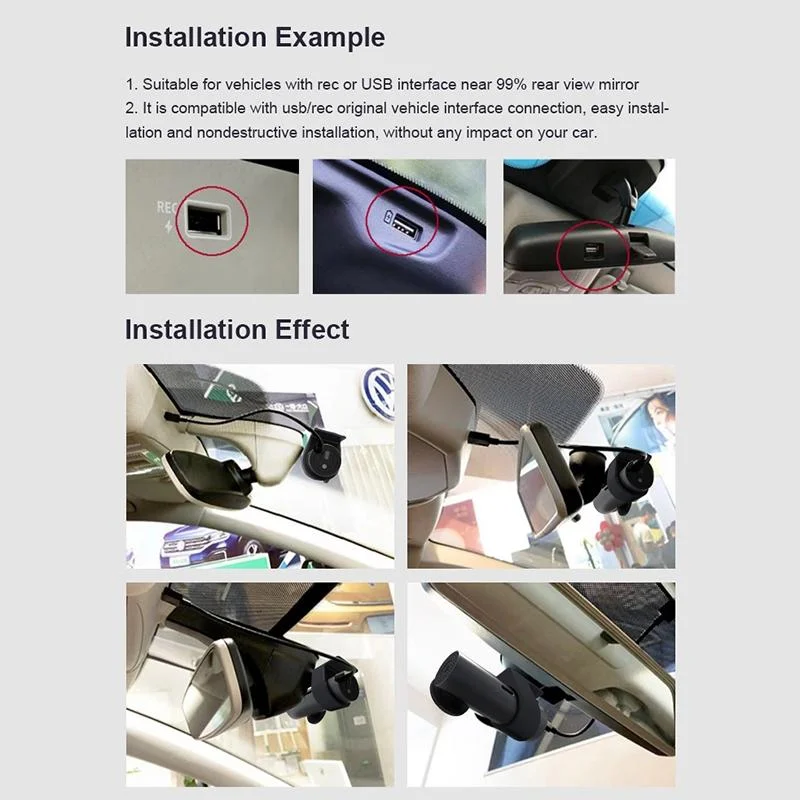 Installation Example

1. Suitable for vehicles with rec or USB interface near 99% rear view mirror
2. It is compatible with usb/rec original vehicle interface connection, easy installation and nondestructive installation, without any impact on your car.

REC

Installation Effect