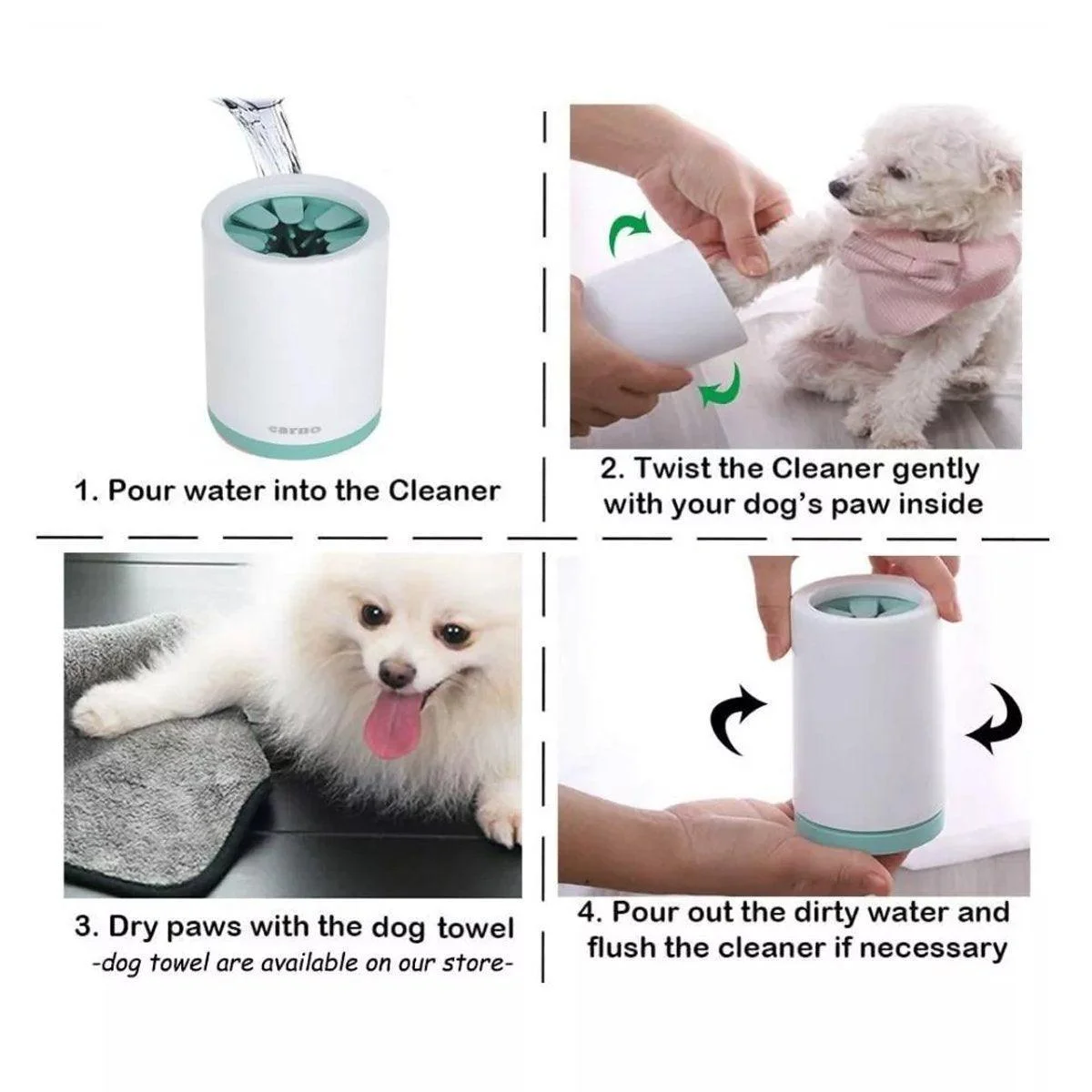 carno

1. Pour water into the Cleaner

2. Twist the Cleaner gently with your dog's paw inside

3. Dry paws with the dog towel
-dog towel are available on our store-

4. Pour out the dirty water and flush the cleaner if necessary