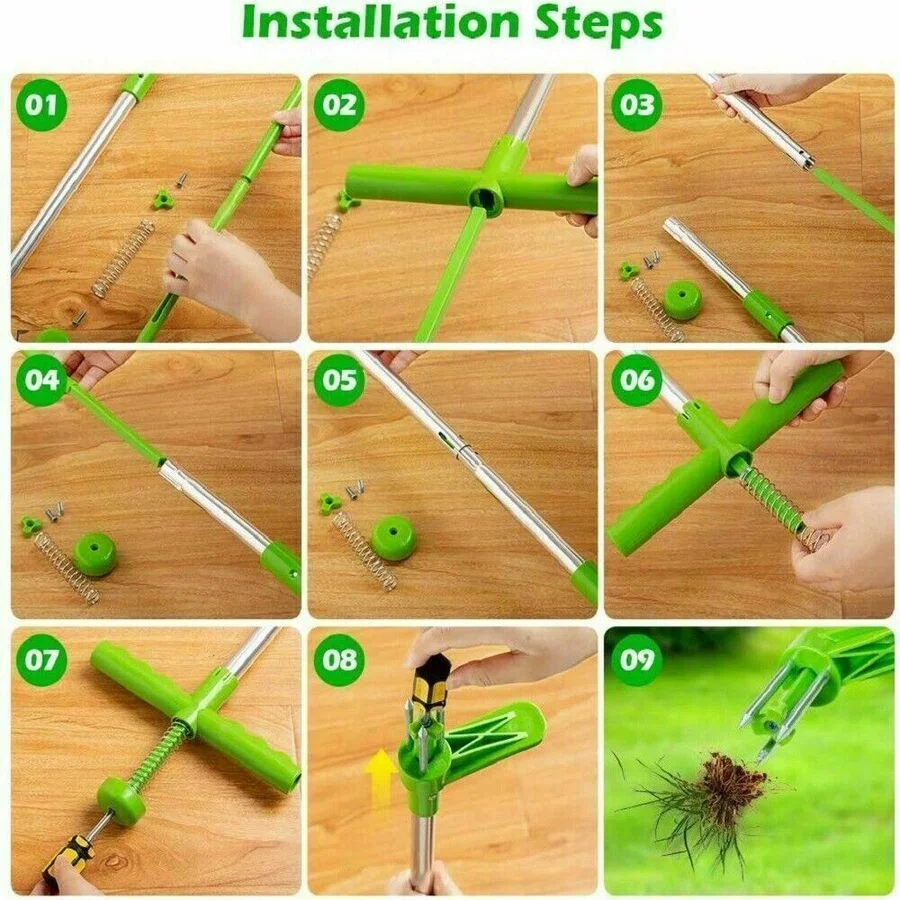 Installation Steps

01

02

03

04

05

06

07

08

09