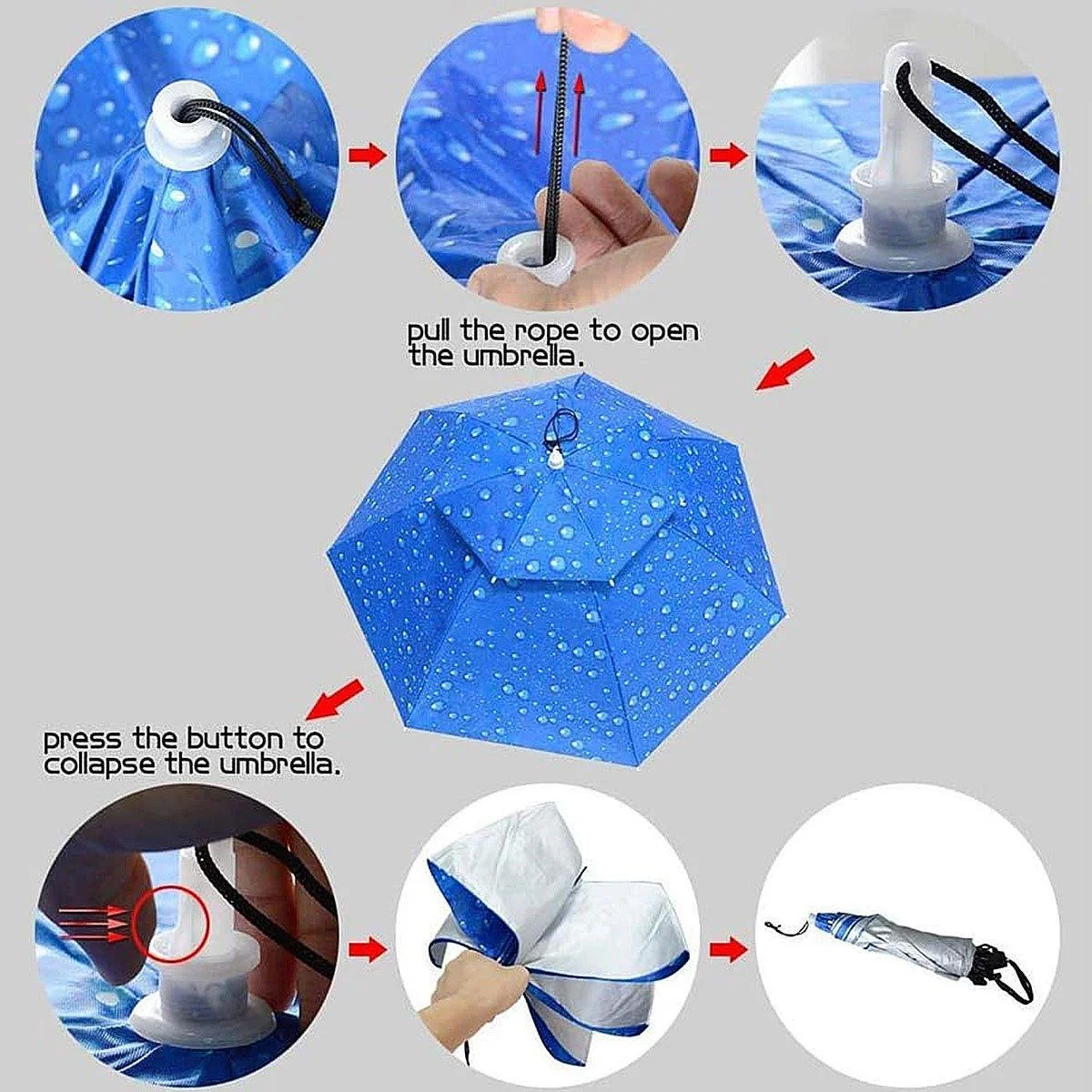 pull the rope to open the umbrella.

press the button to collapse the umbrella.